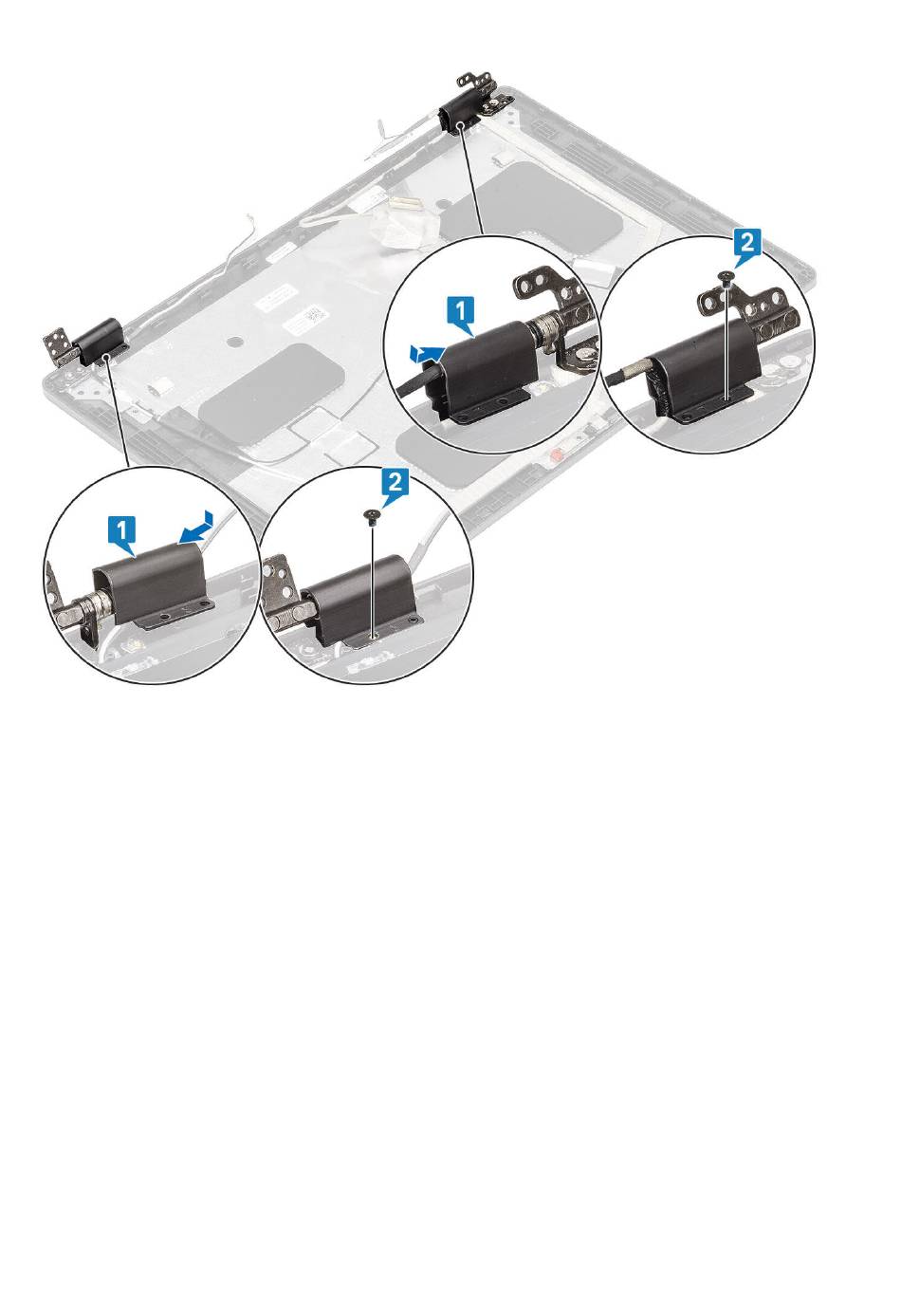 1
2
1
2