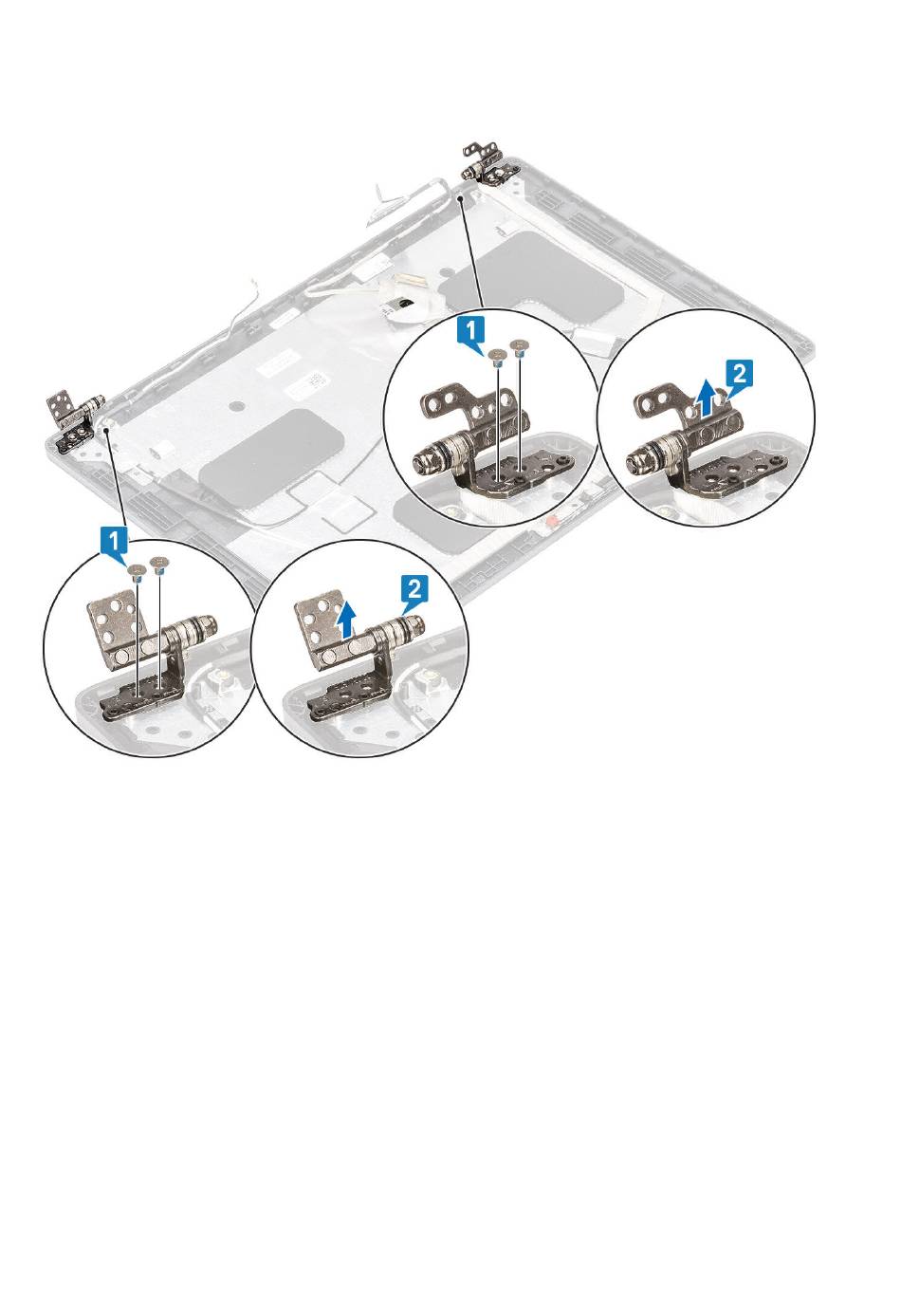 1
2
1
2