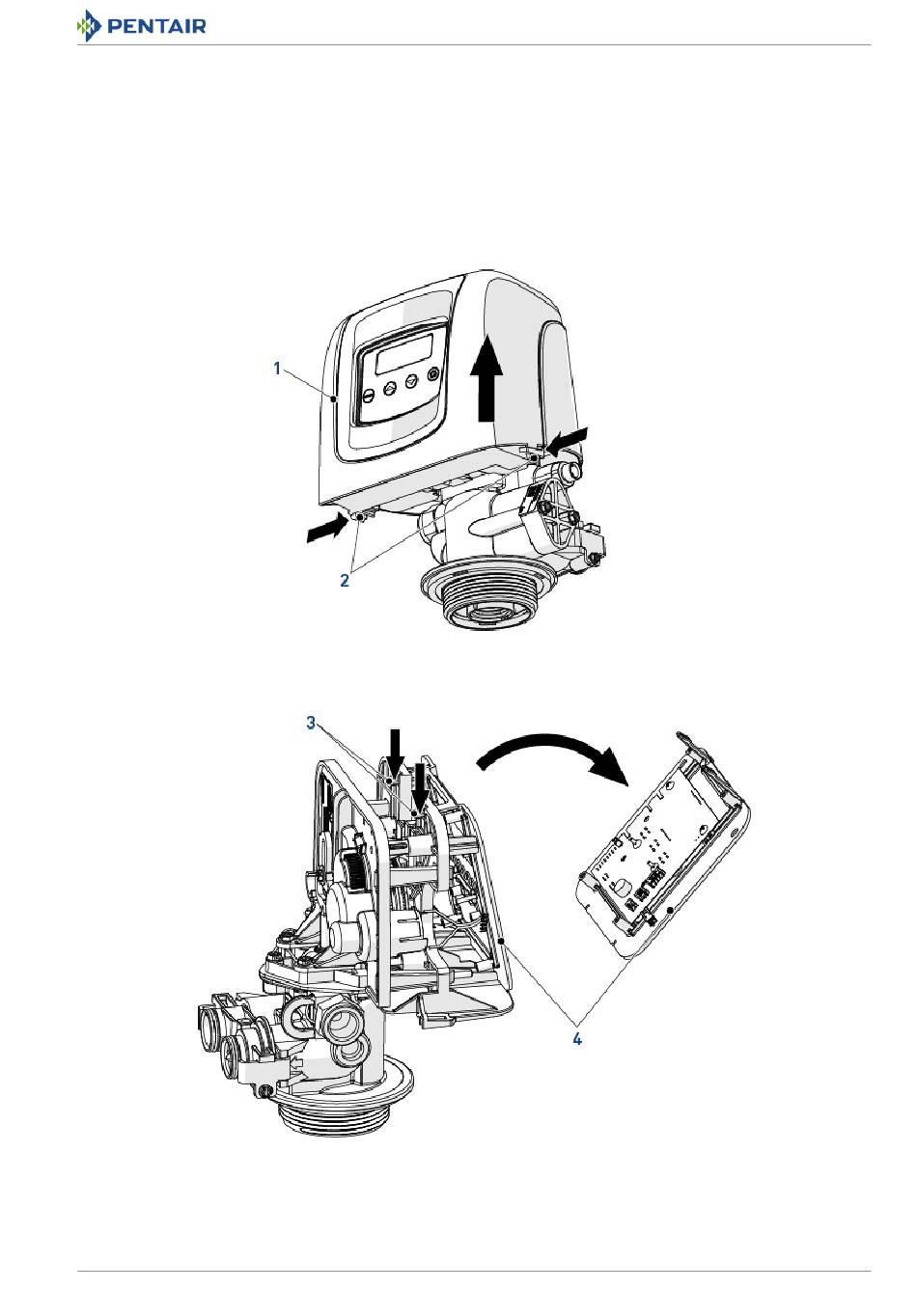 PENTAIR

1

2

3

4