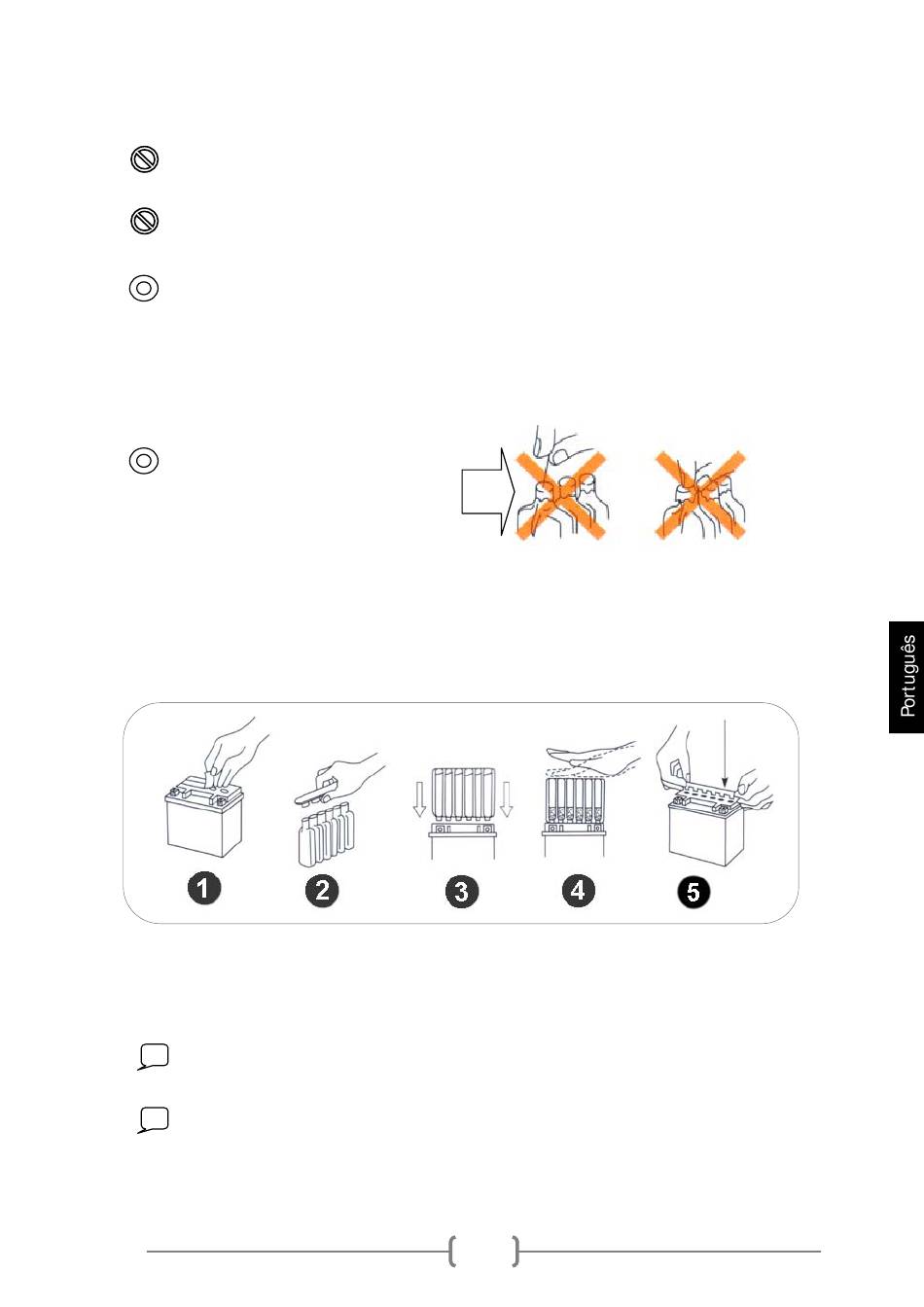 Português

1

2

3

4

5