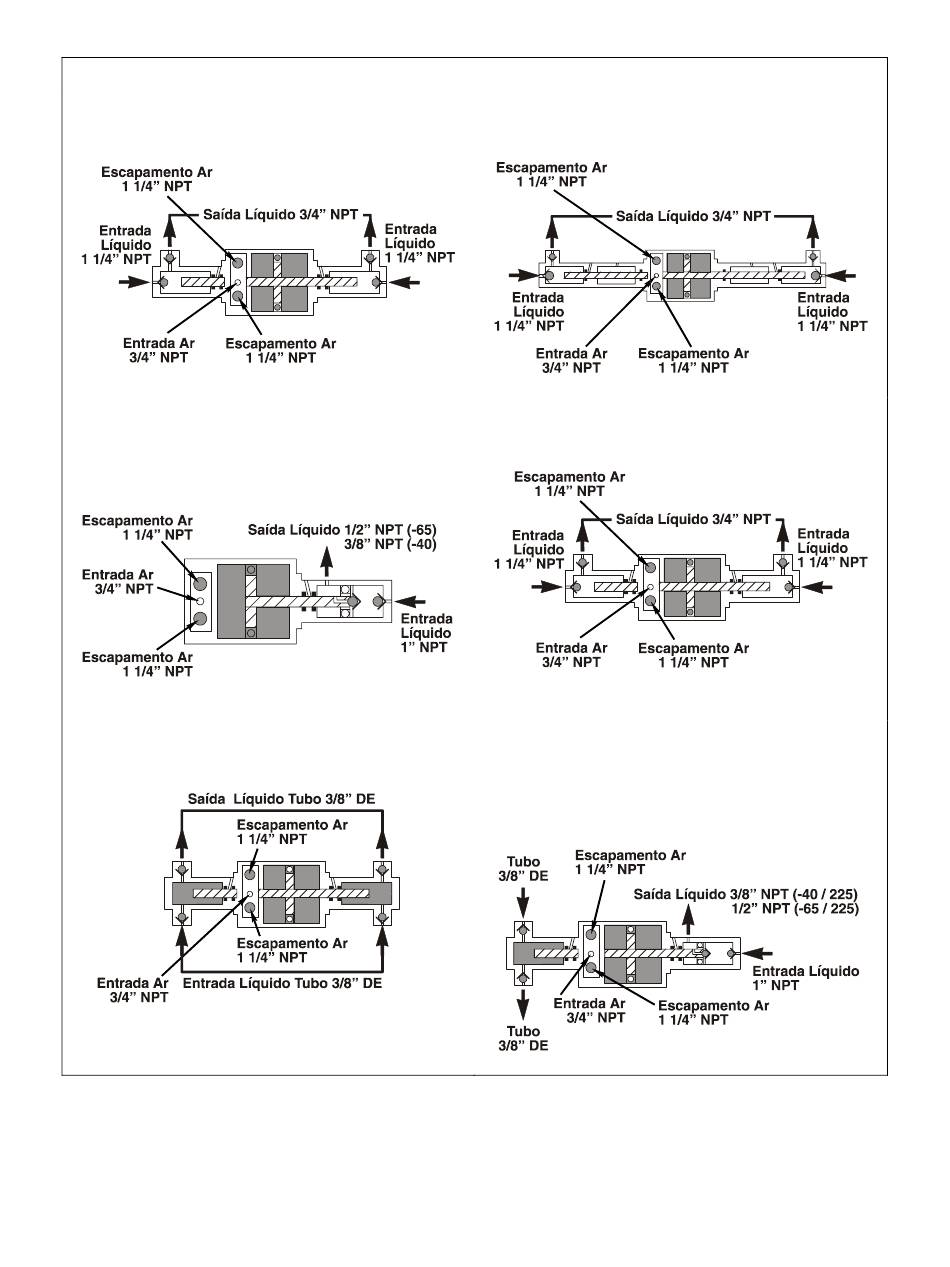 Escapamento Ar
1 1/4" NPT
Saída Líquido 3/4" NPT
Entrada Líquido 1 1/4" NPT
Entrada Líquido 1 1/4" NPT
Entrada Ar 3/4" NPT
Escapamento Ar 1 1/4" NPT

Escapamento Ar
1 1/4" NPT
Saída Líquido 3/4" NPT
Entrada Líquido 1 1/4" NPT
Entrada Líquido 1 1/4" NPT
Entrada Ar 3/4" NPT
Escapamento Ar 1 1/4" NPT

Escapamento Ar 1 1/4" NPT
Saída Líquido 1/2" NPT (-65)
3/8" NPT (-40)
Entrada Ar 3/4" NPT
Entrada Líquido 1" NPT
Escapamento Ar 1 1/4" NPT

Escapamento Ar
1 1/4" NPT
Saída Líquido 3/4" NPT
Entrada Líquido 1 1/4" NPT
Entrada Líquido 1 1/4" NPT
Entrada Ar 3/4" NPT
Escapamento Ar 1 1/4" NPT

Saída Líquido Tubo 3/8" DE
Escapamento Ar 1 1/4" NPT
Escapamento Ar 1 1/4" NPT
Entrada Ar 3/4" NPT
Entrada Líquido Tubo 3/8" DE

Tubo 3/8" DE
Escapamento Ar 1 1/4" NPT
Saída Líquido 3/8" NPT (-40 / 225)
1/2" NPT (-65 / 225)
Entrada Líquido 1" NPT
Entrada Ar 3/4" NPT
Escapamento Ar 1 1/4" NPT
Tubo 3/8" DE