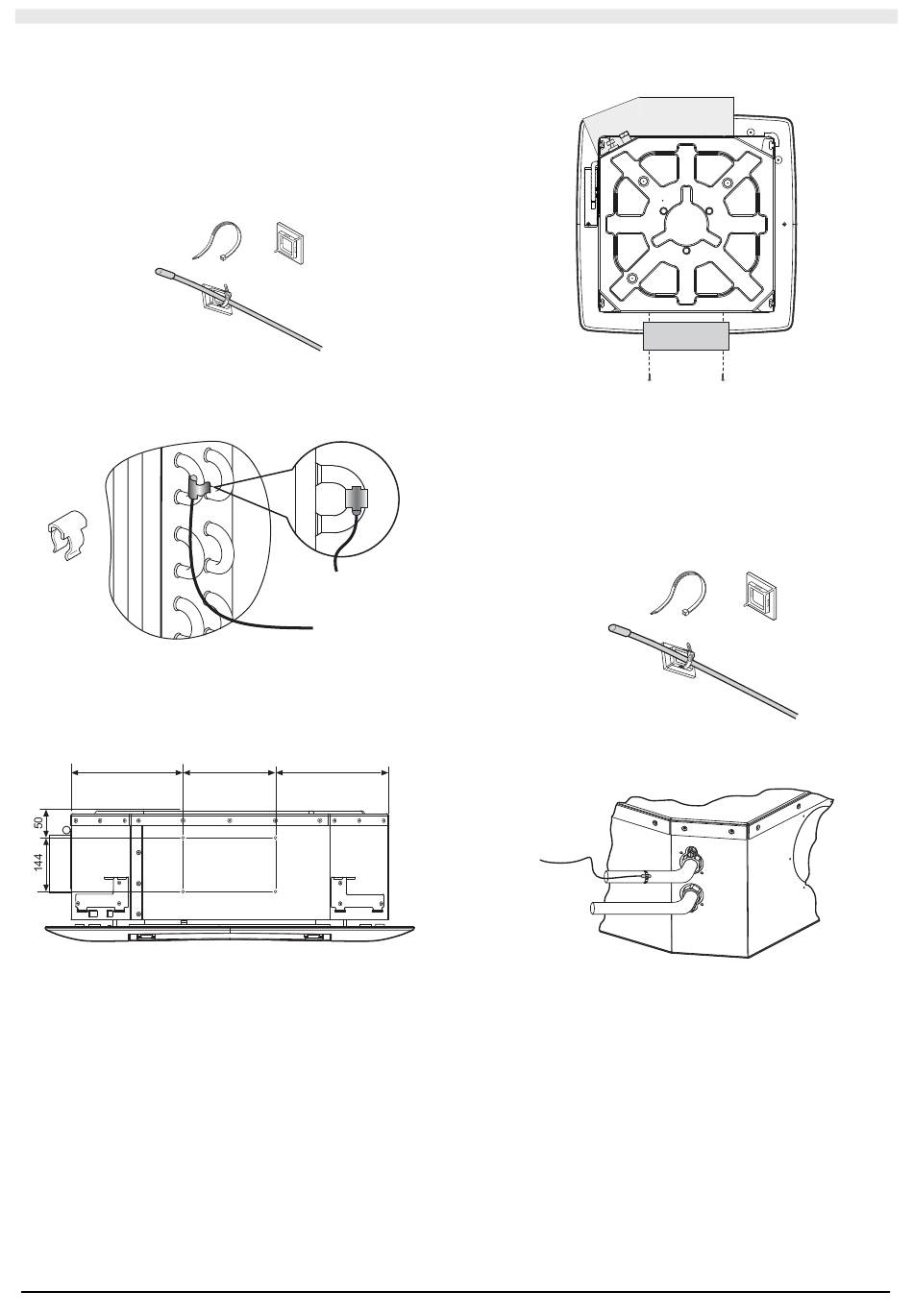 50

144