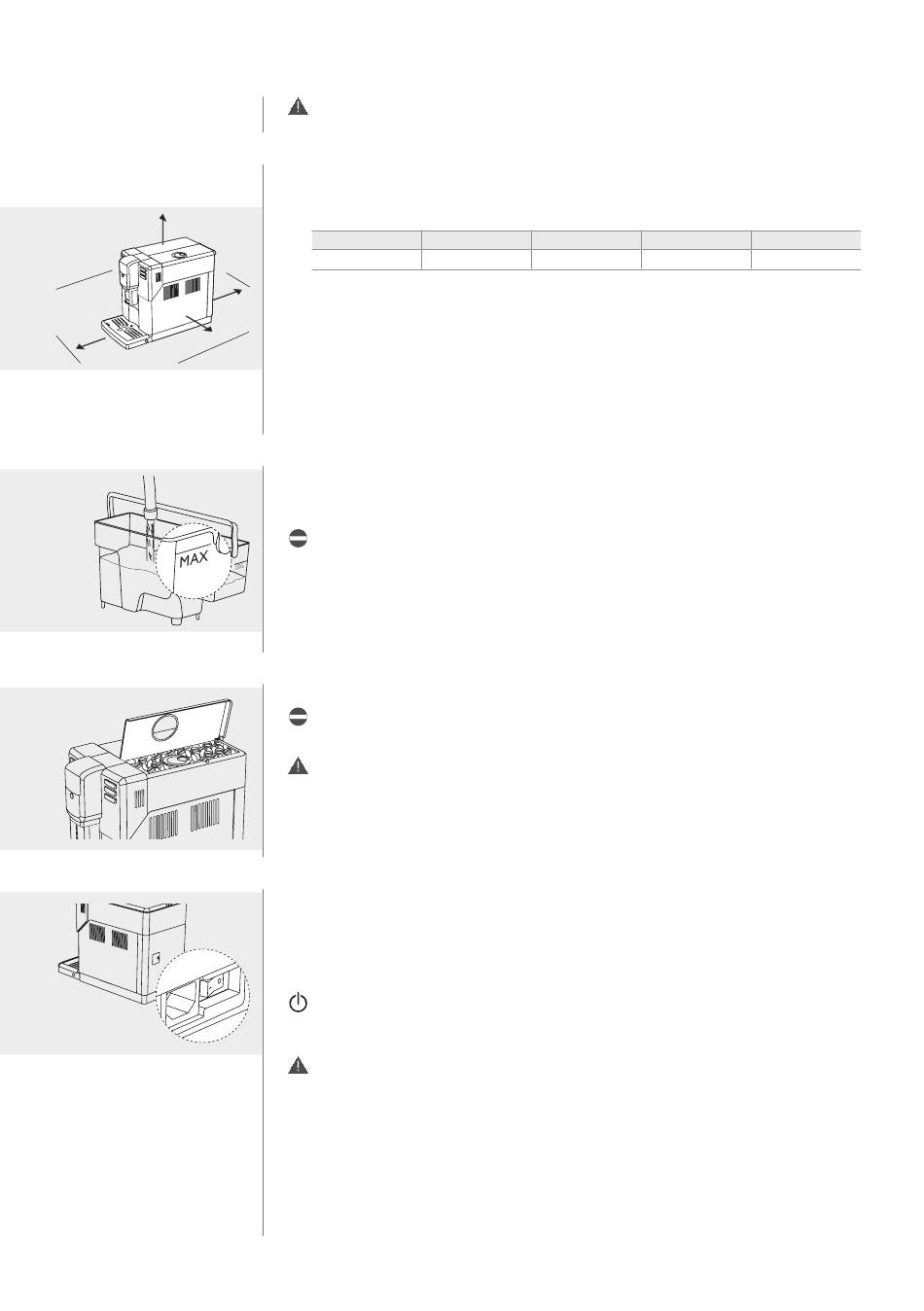 MAX