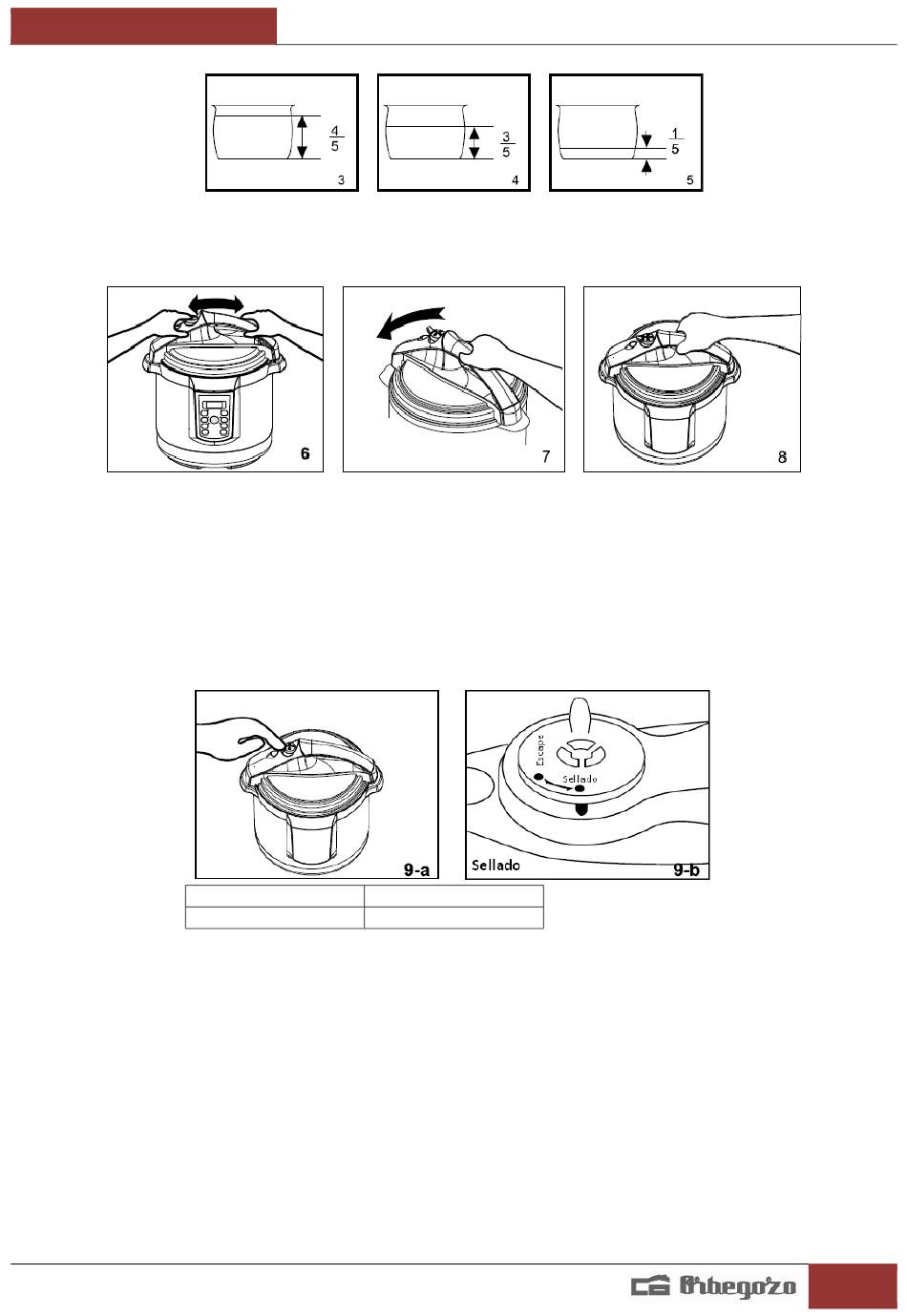 $\frac{4}{5}$ 3

$\frac{3}{5}$ 4

$\frac{1}{5}$ 5

6

7

8

9-a

Escape

Sellado

Sellado

9-b

Orbegozo