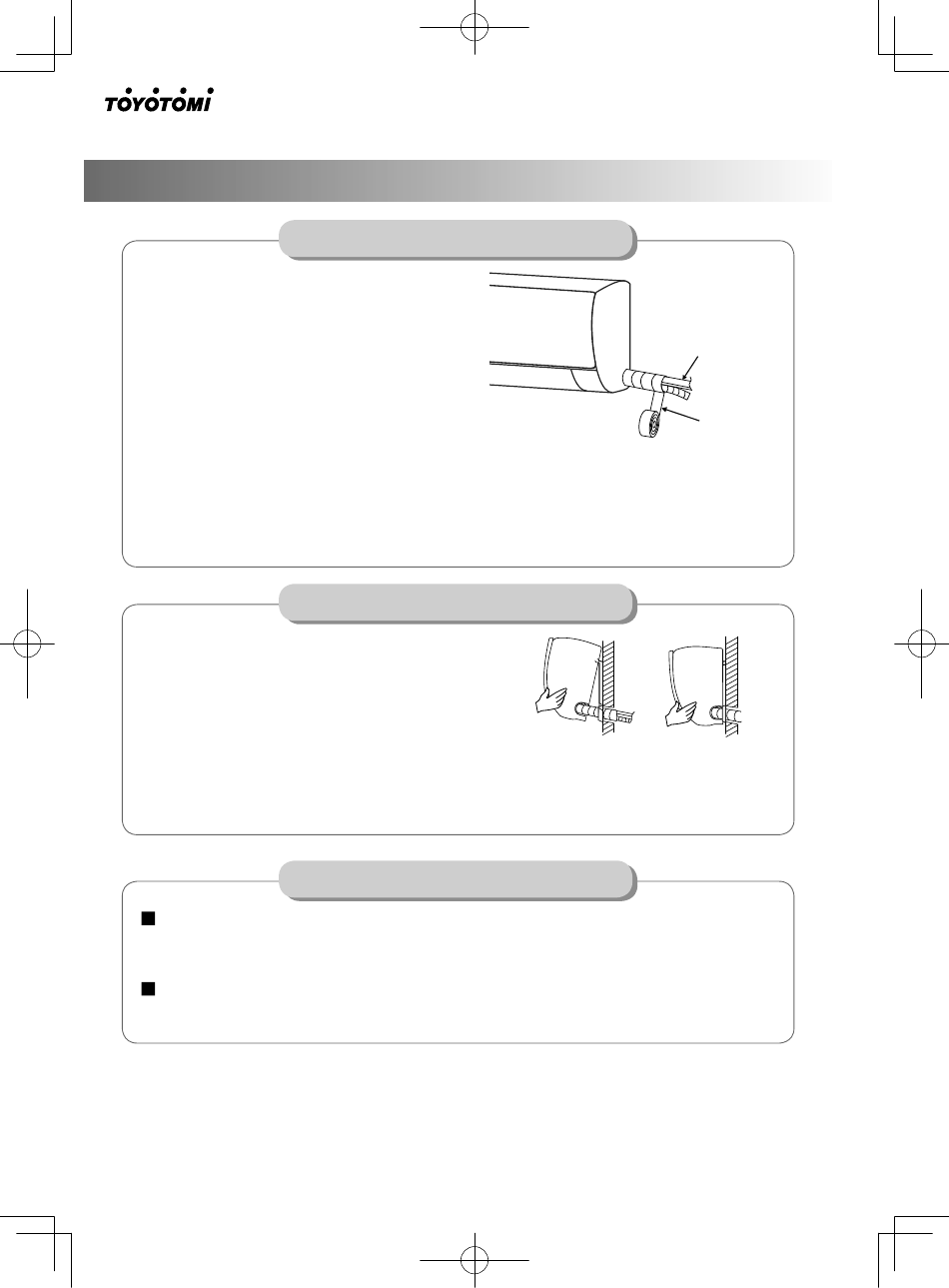 TOYOTOMI