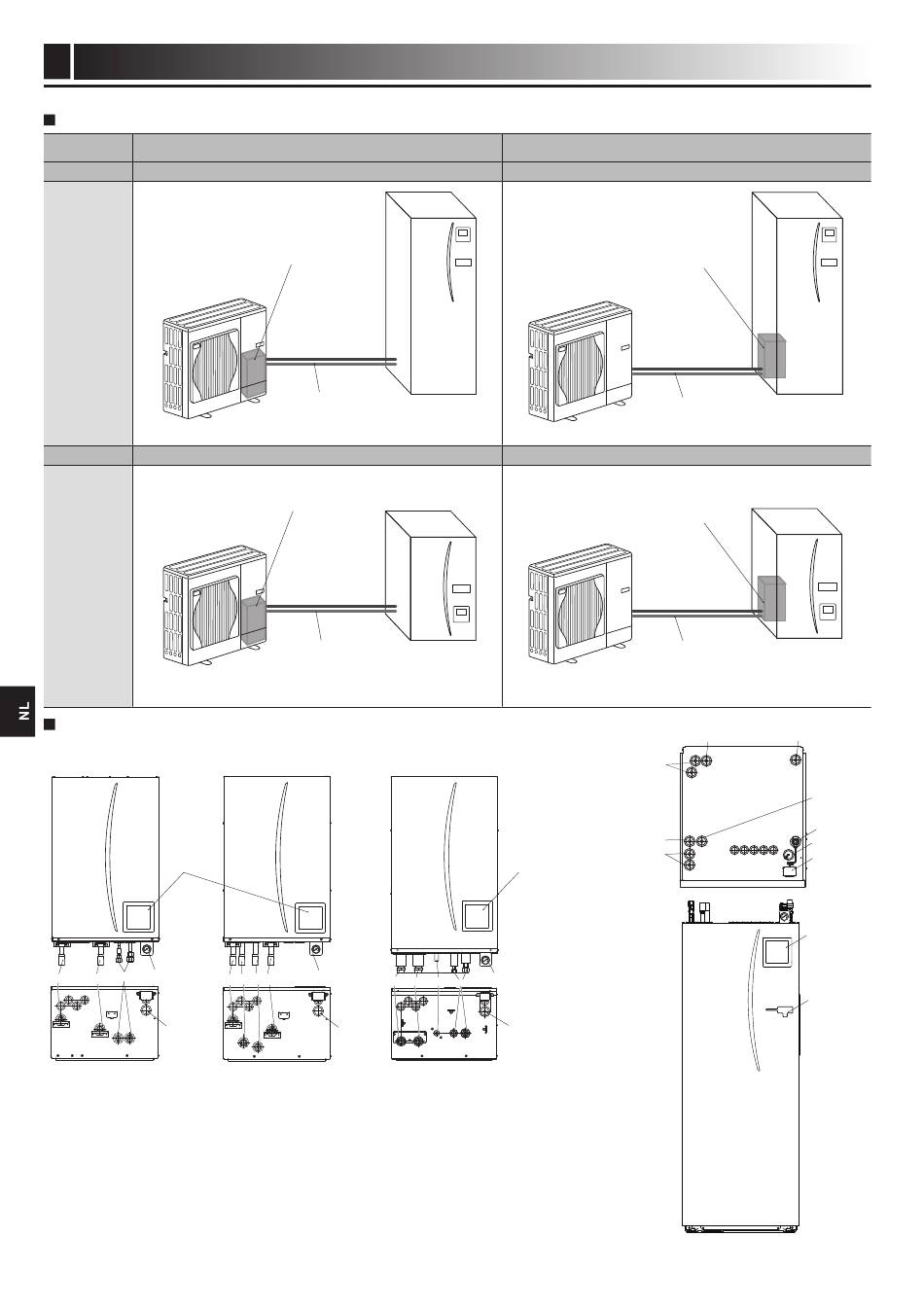 NL