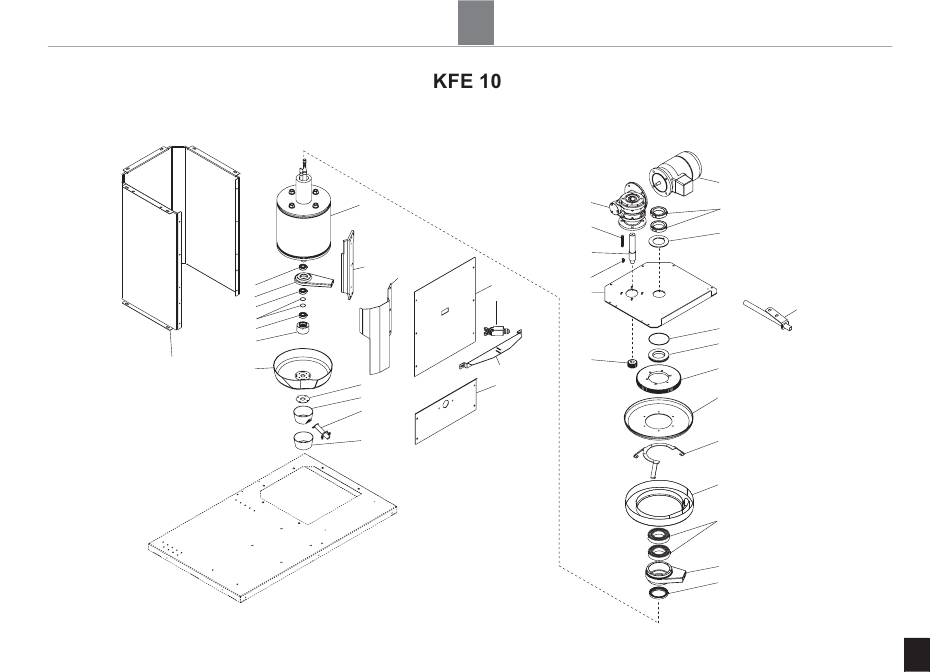 KFE 10