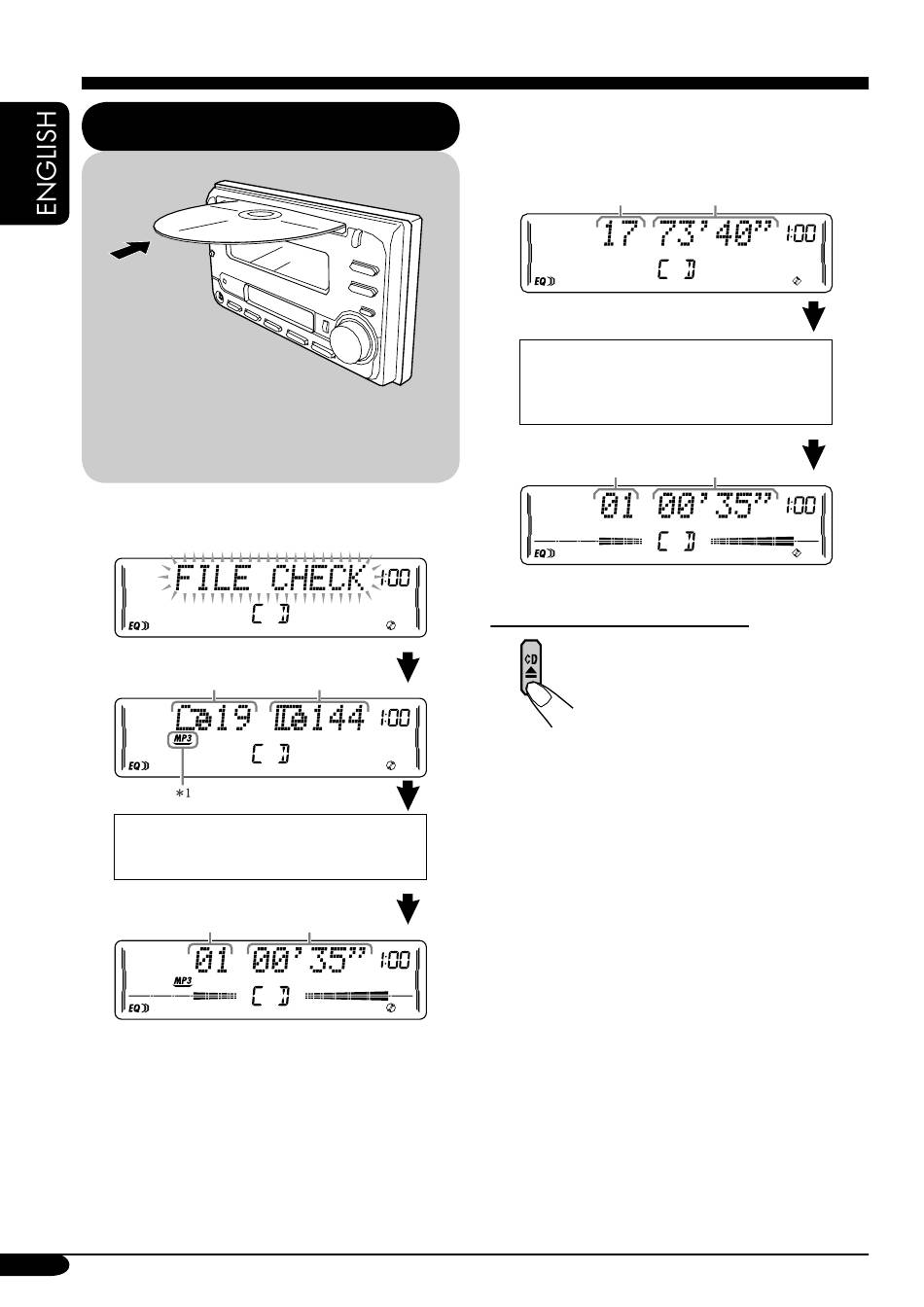 ENGLISH

17 73'40" 1:00
EQ

01 00'35" 1:00
EQ

FILE CHECK 1:00
EQ

19 144 1:00
MP3
EQ
*1

01 00'35" 1:00
MP3
EQ

CD