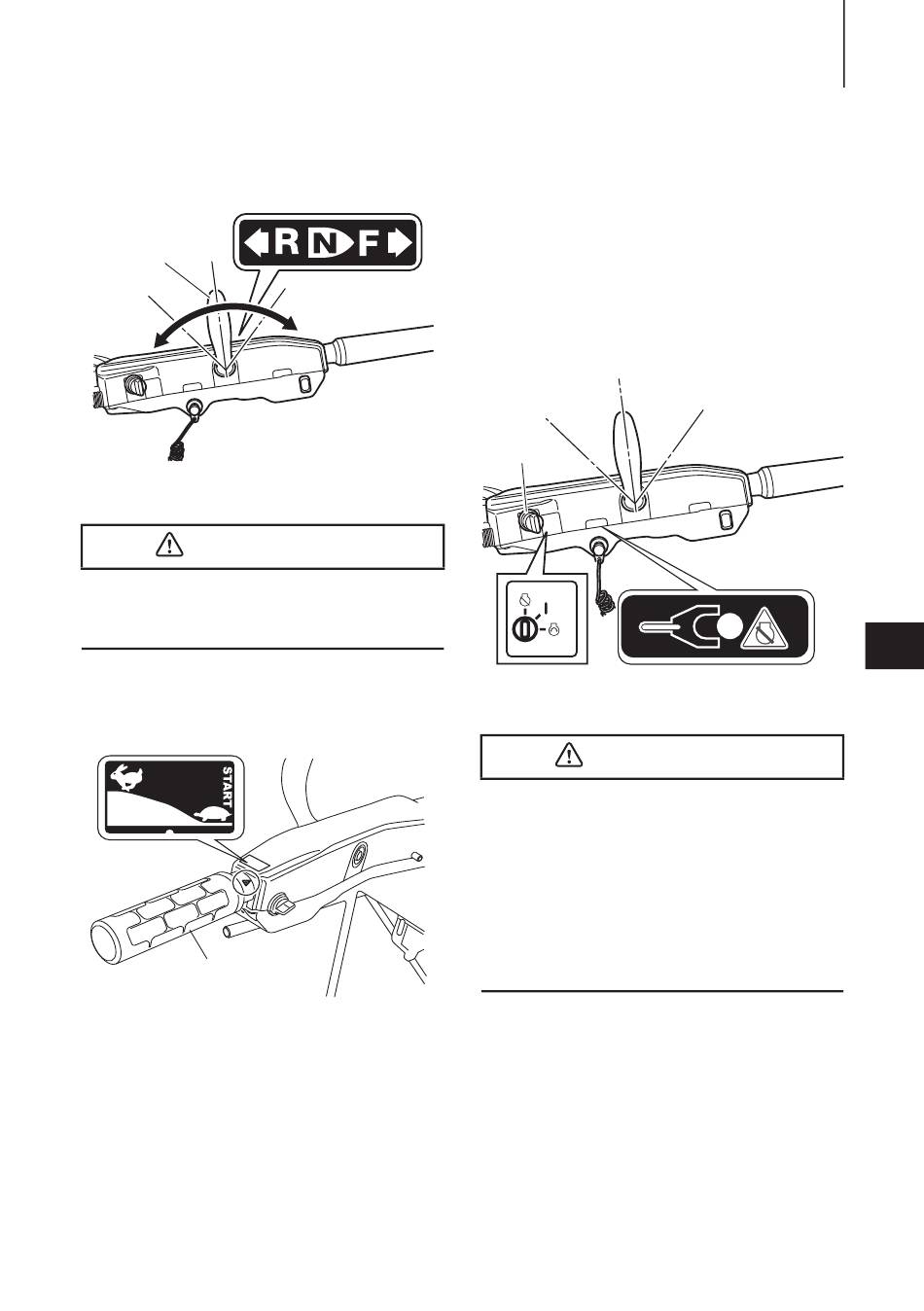 R N F

START