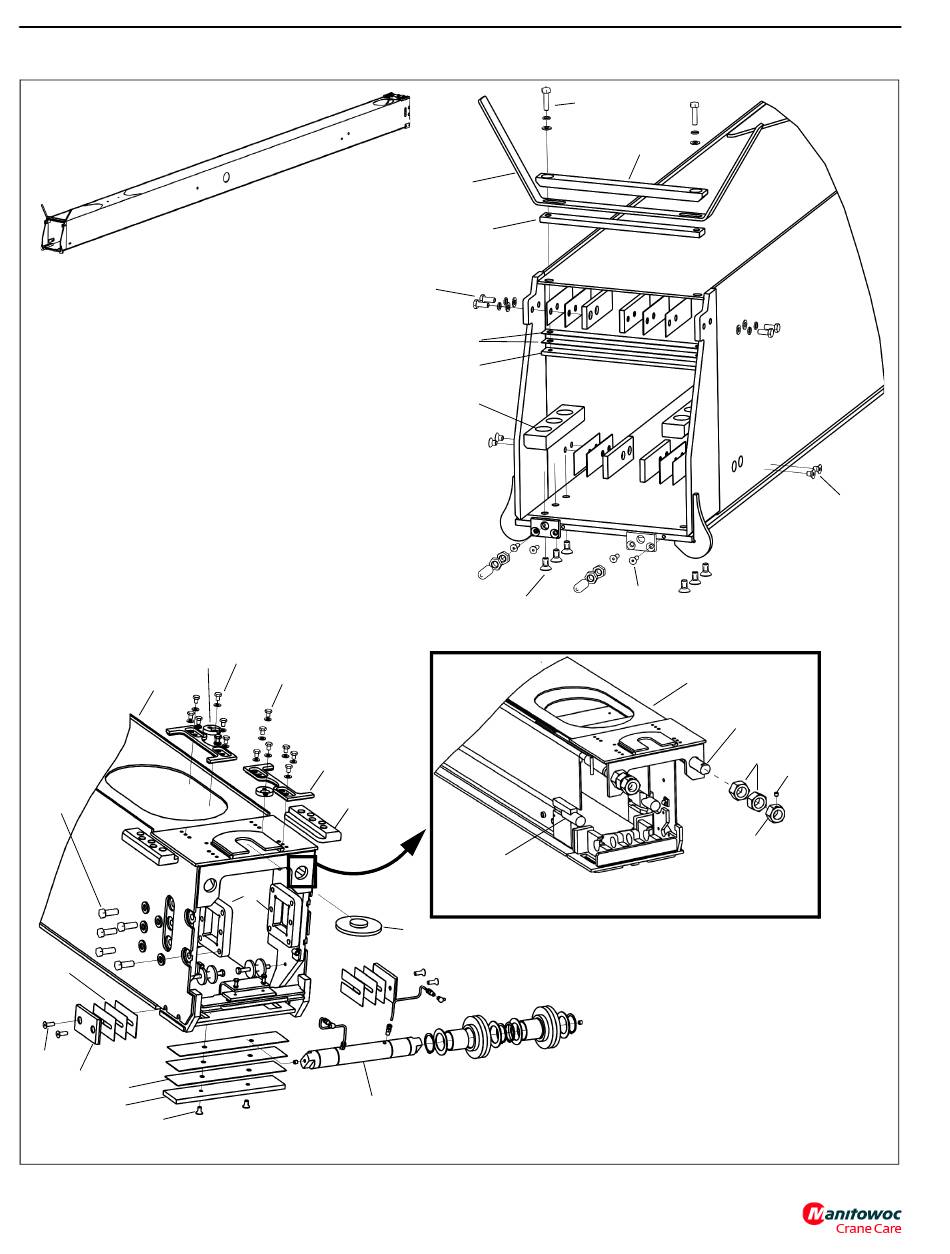 Manitowoc
Crane Care