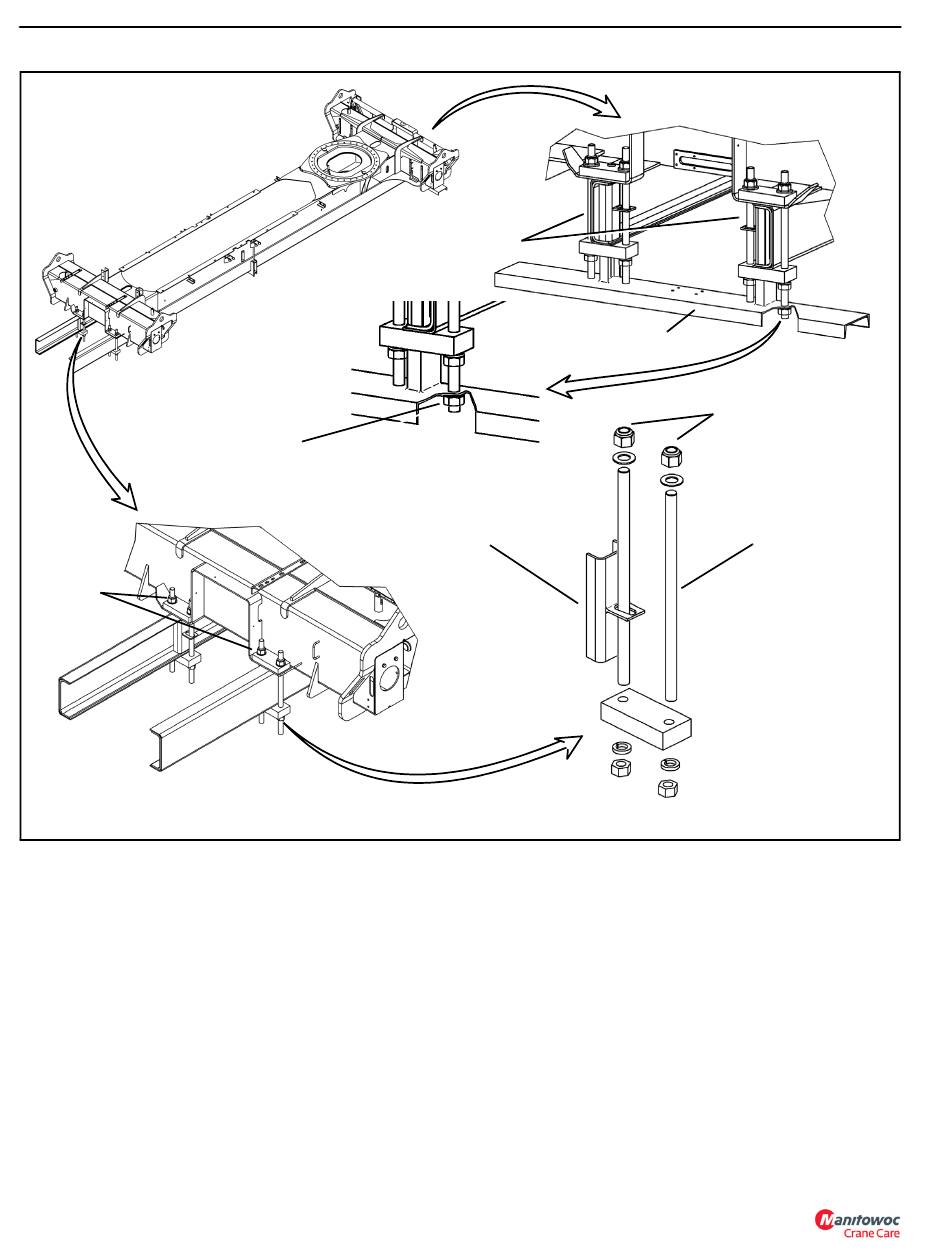 Manitowoc
Crane Care