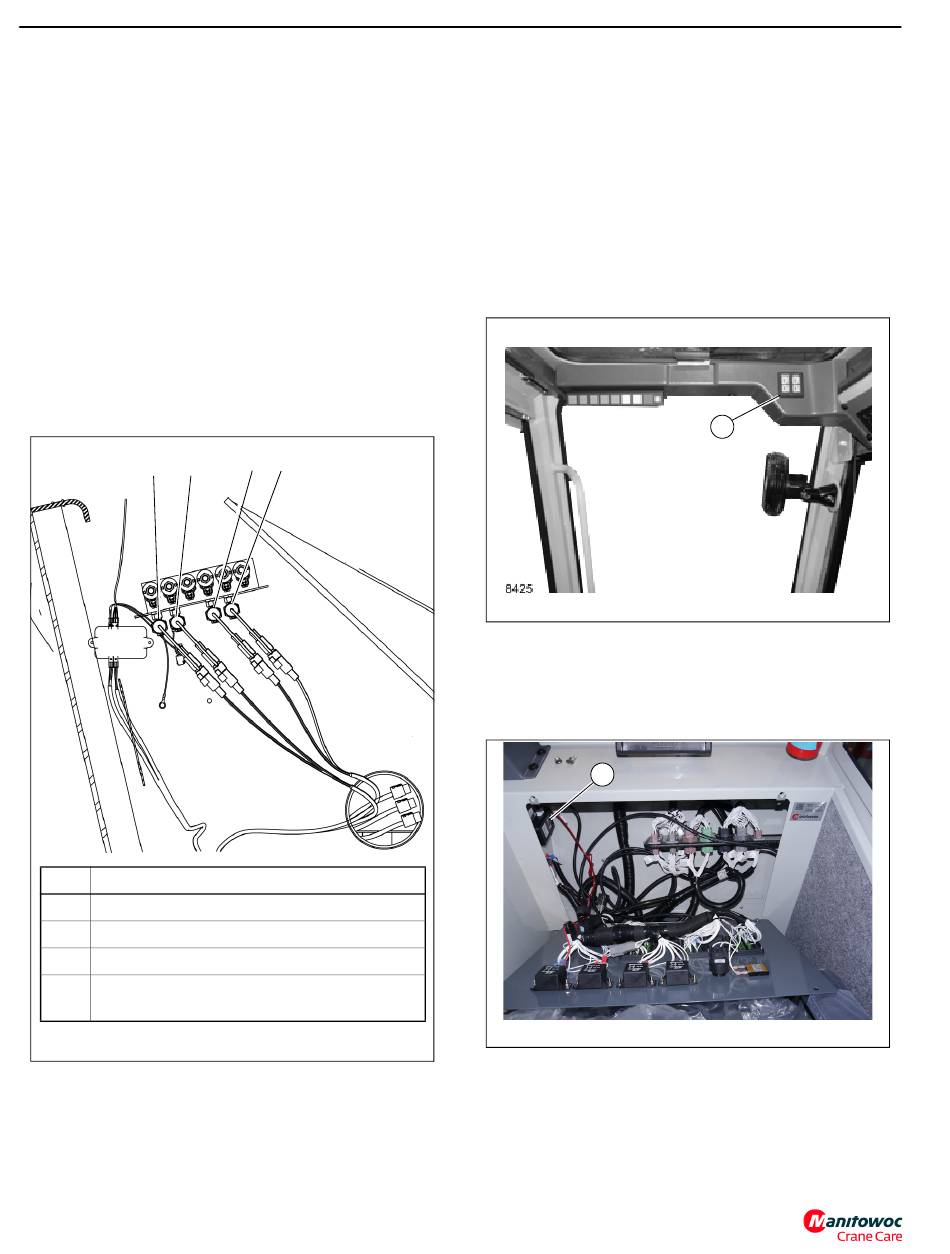 8425

Manitowoc
Crane Care