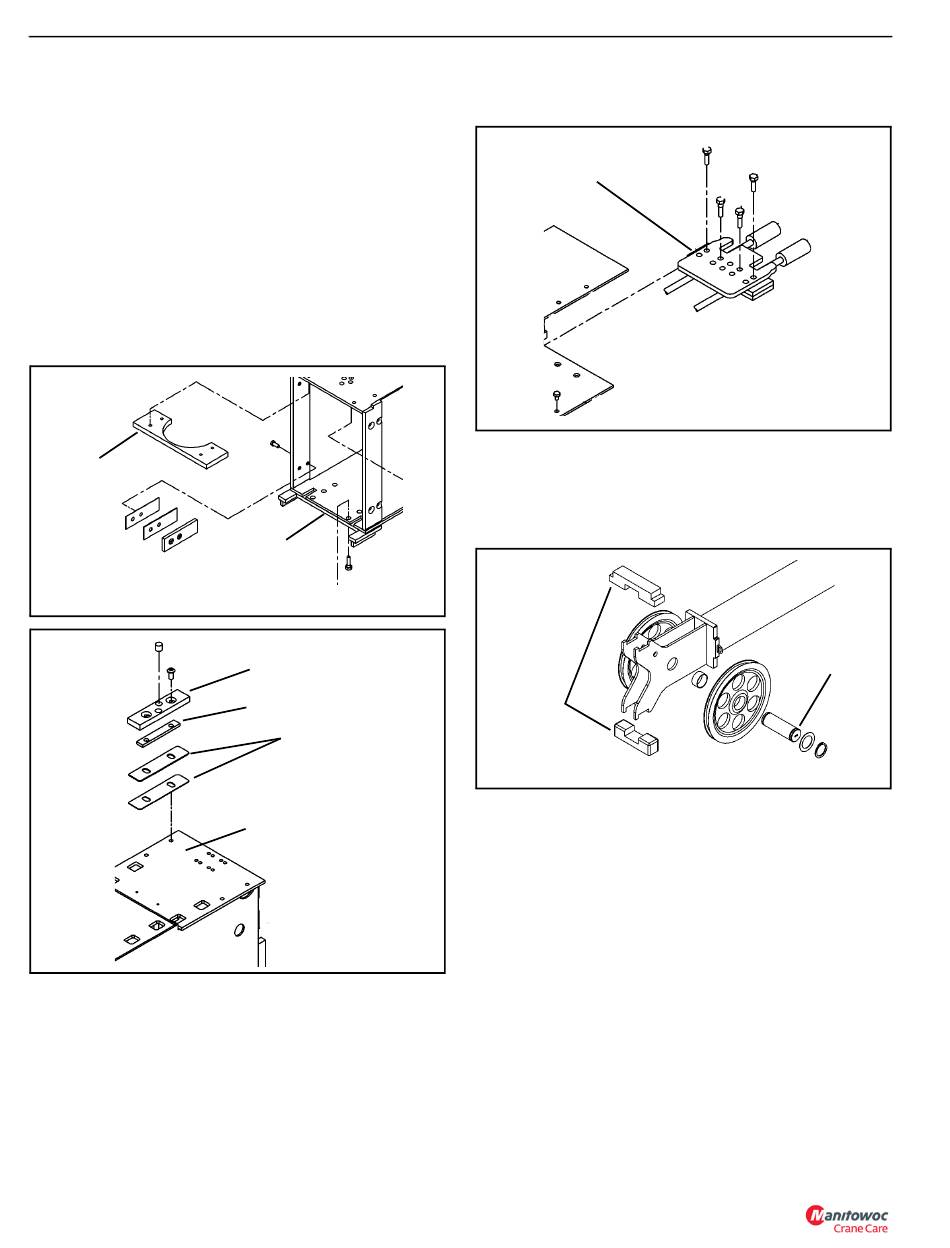 Manitowoc
Crane Care