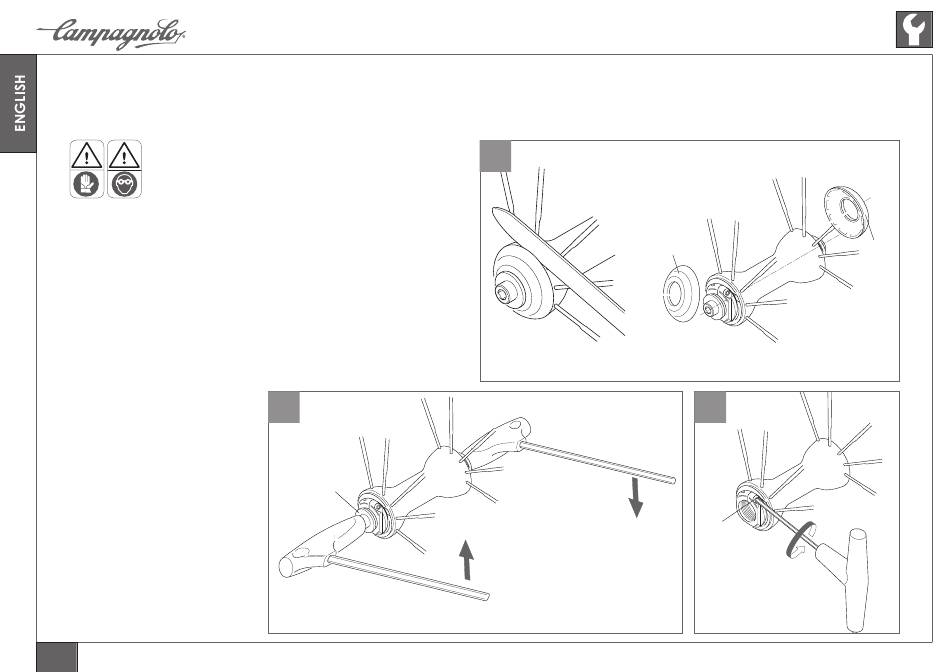 Campagnolo

ENGLISH