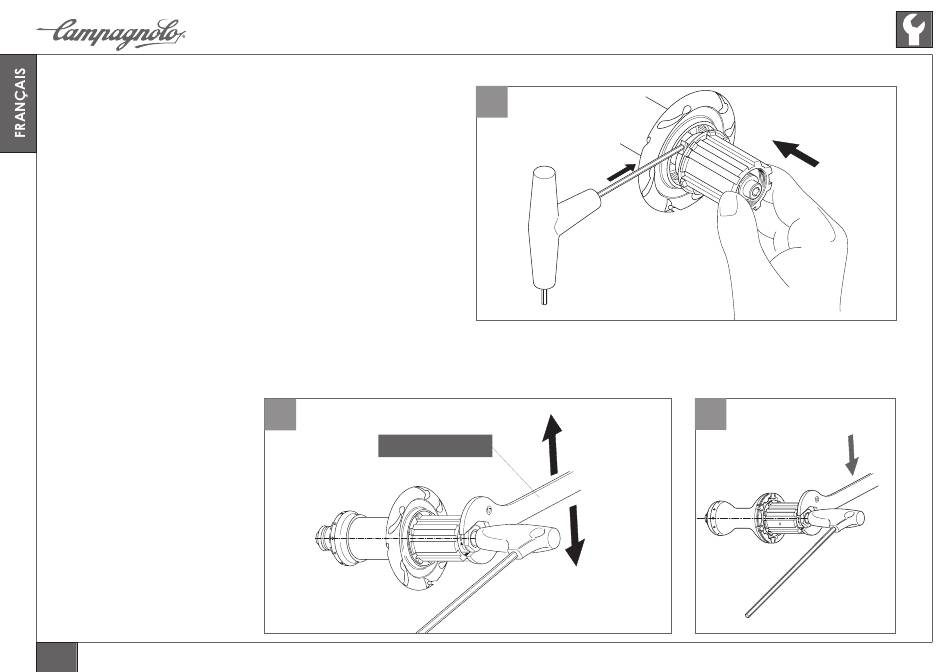 Campagnolo

FRANÇAIS