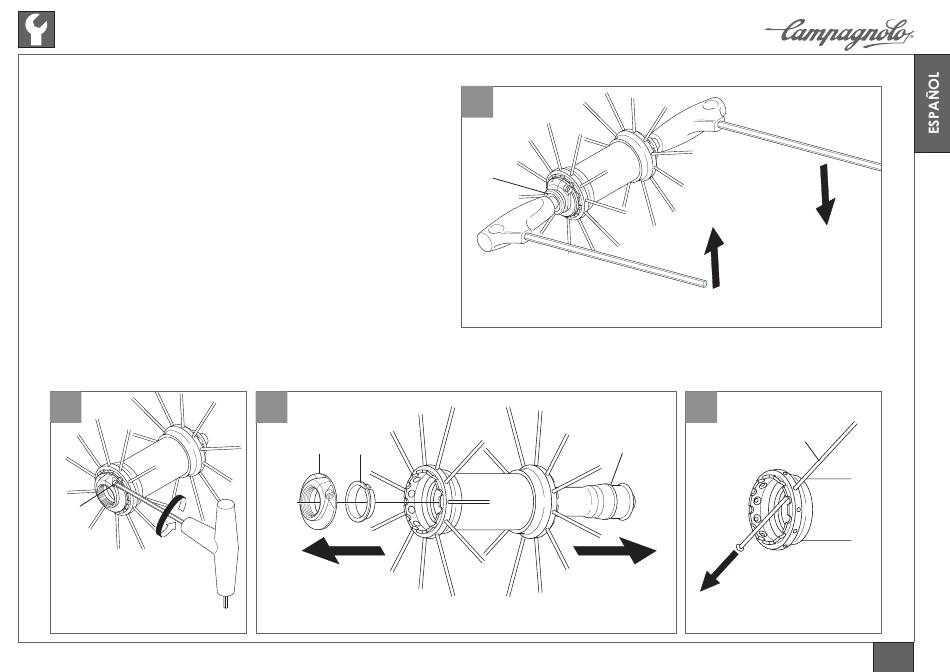 Campagnolo

ESPAÑOL