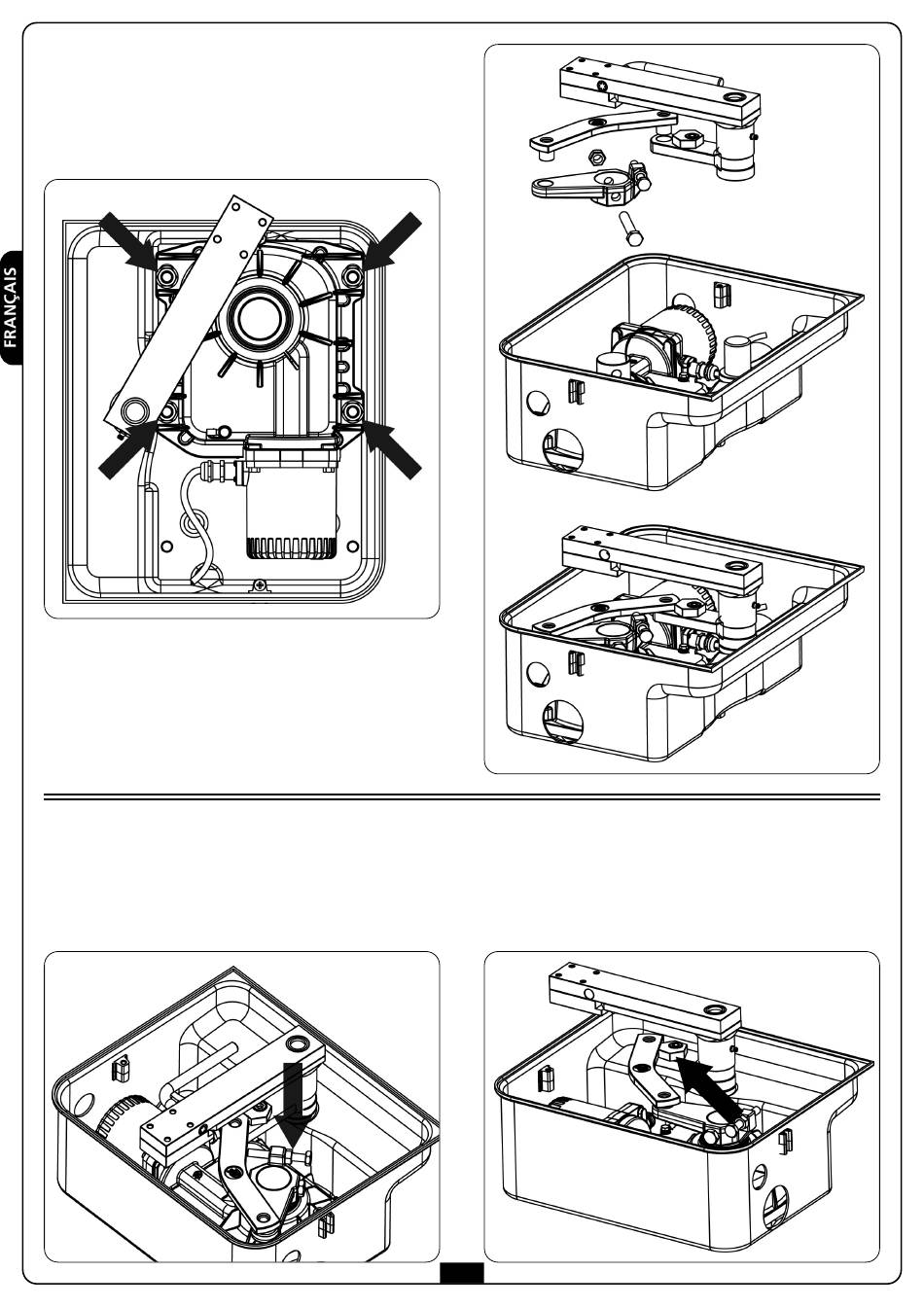 FRANÇAIS