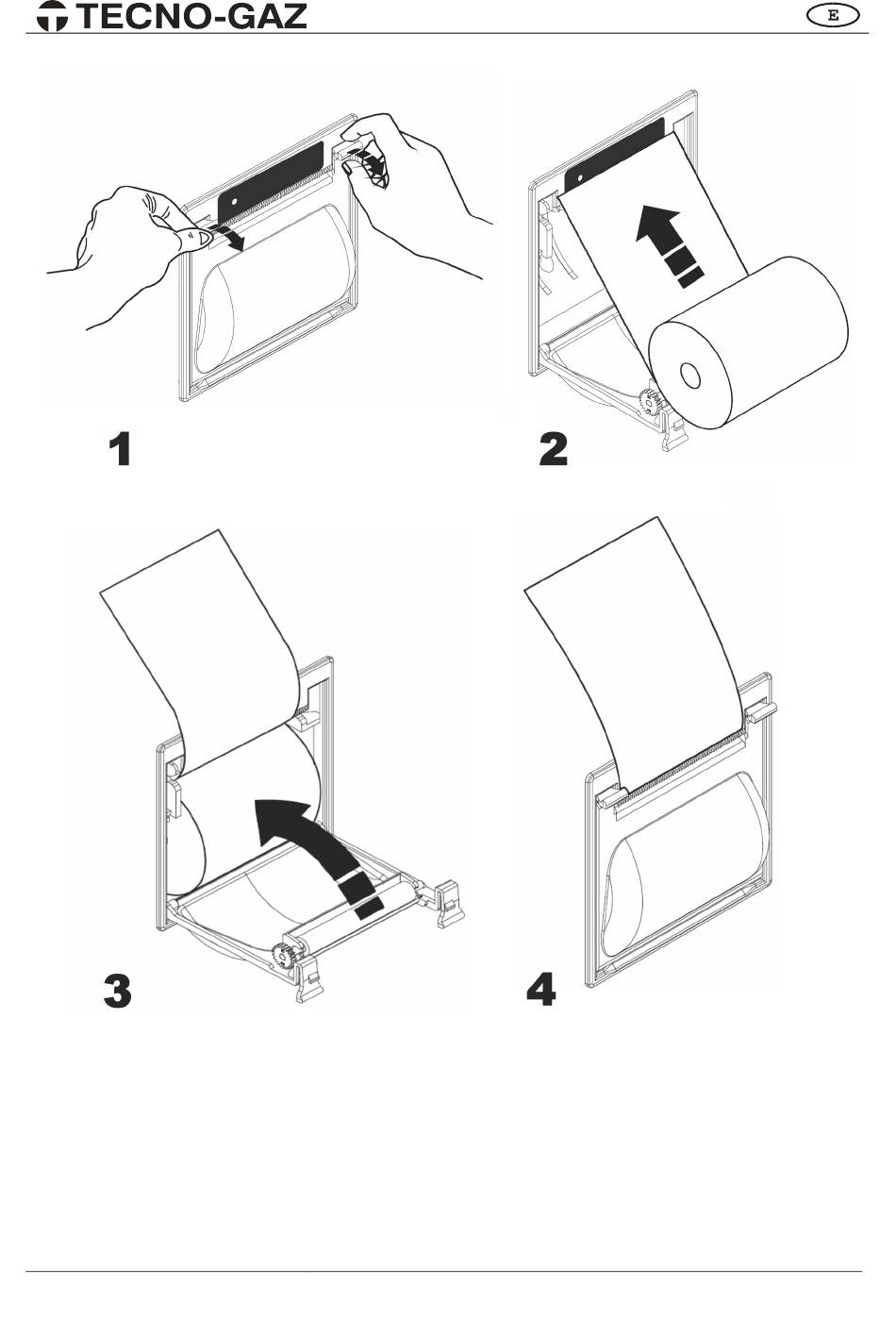 TECNO-GAZ

E

1

2

3

4