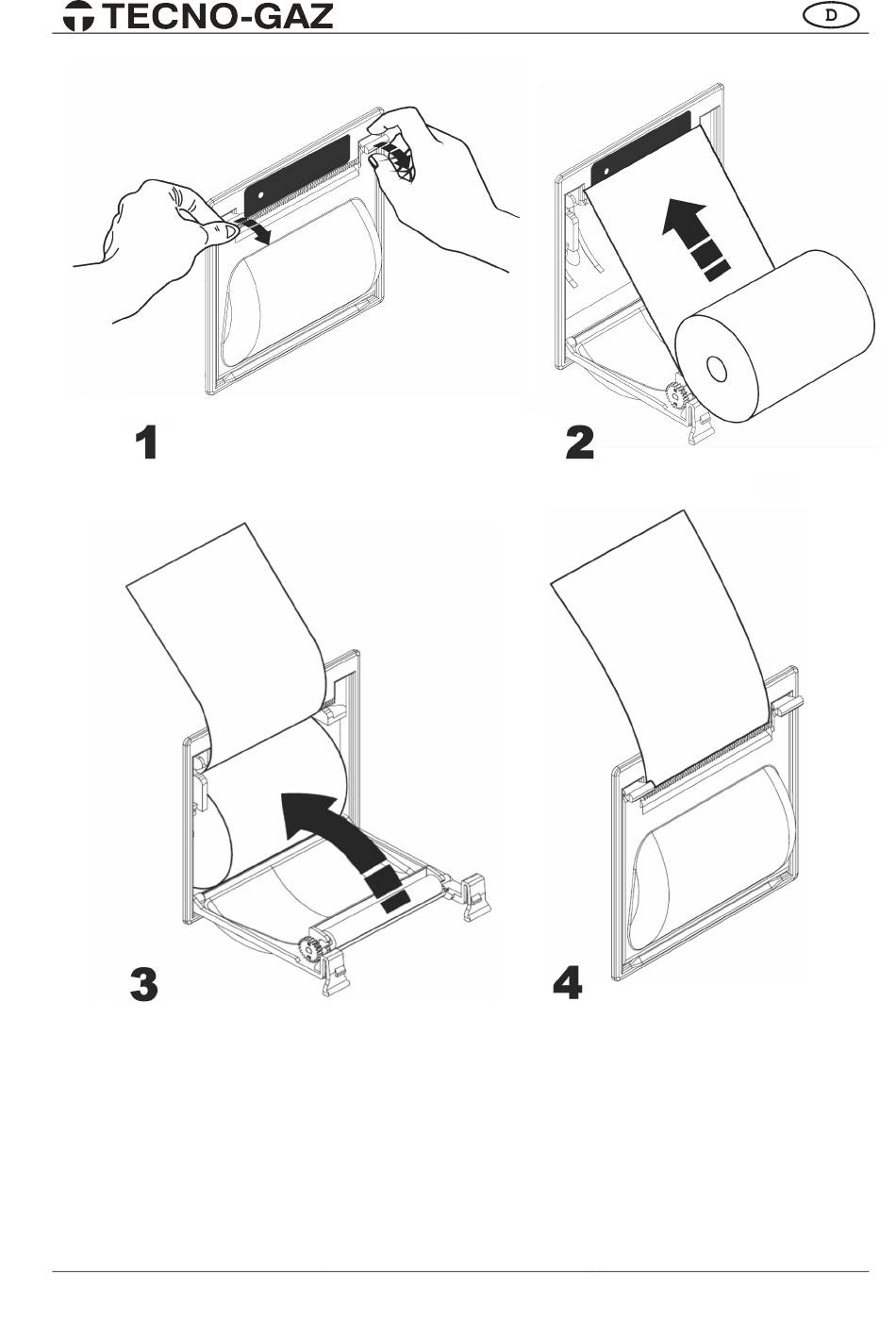 TECNO-GAZ

D

1

2

3

4