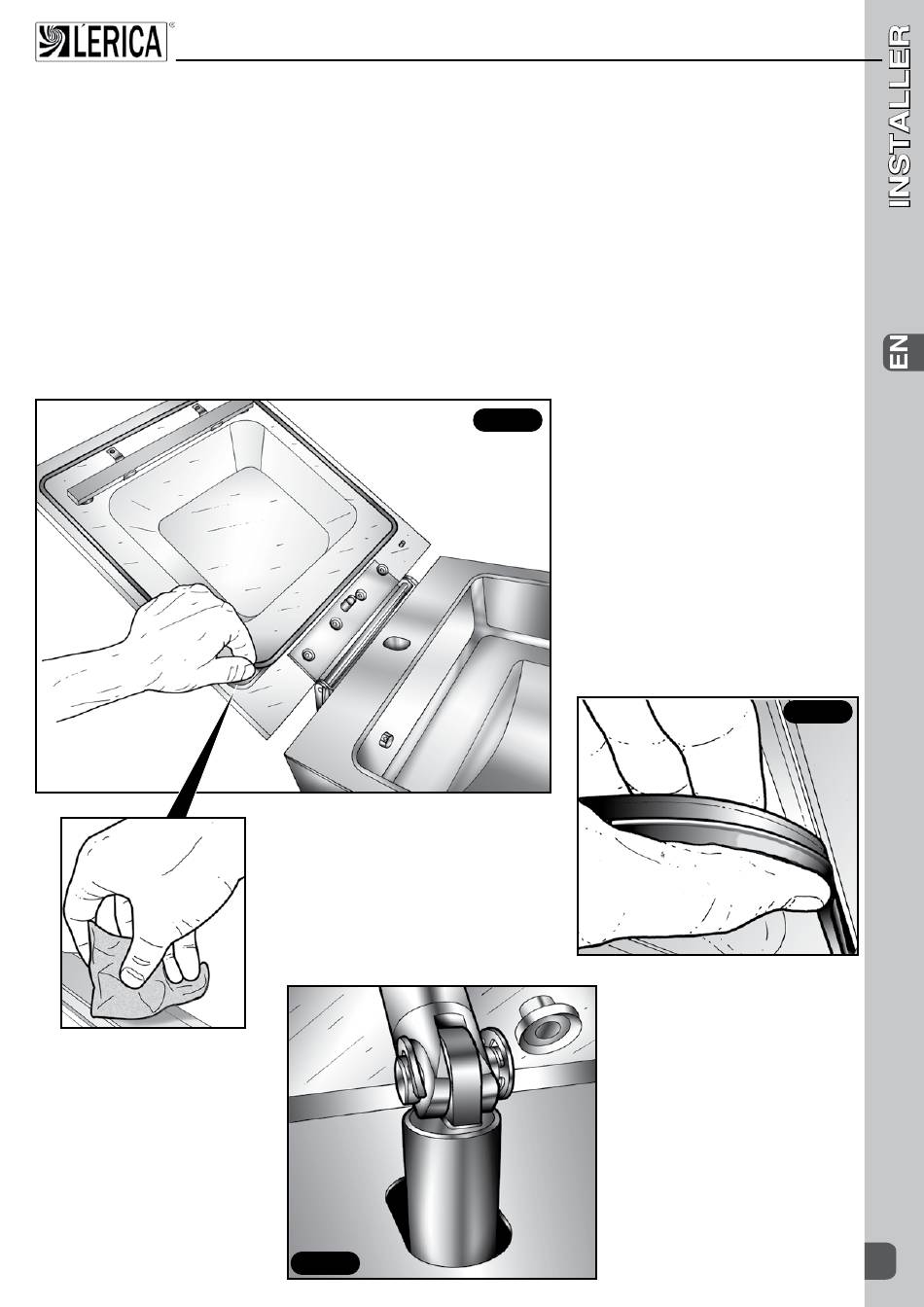 LERICA

INSTALLER

EN