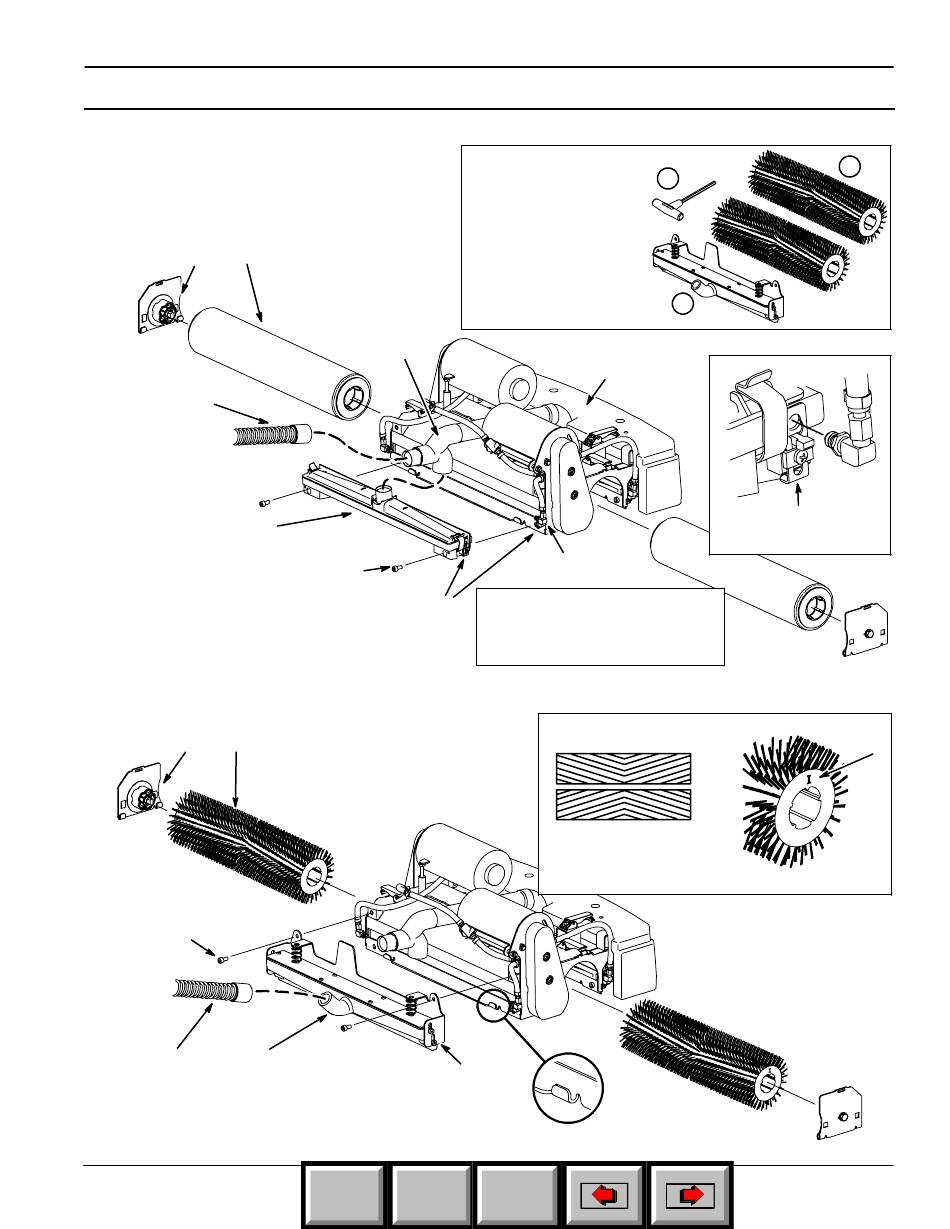 I