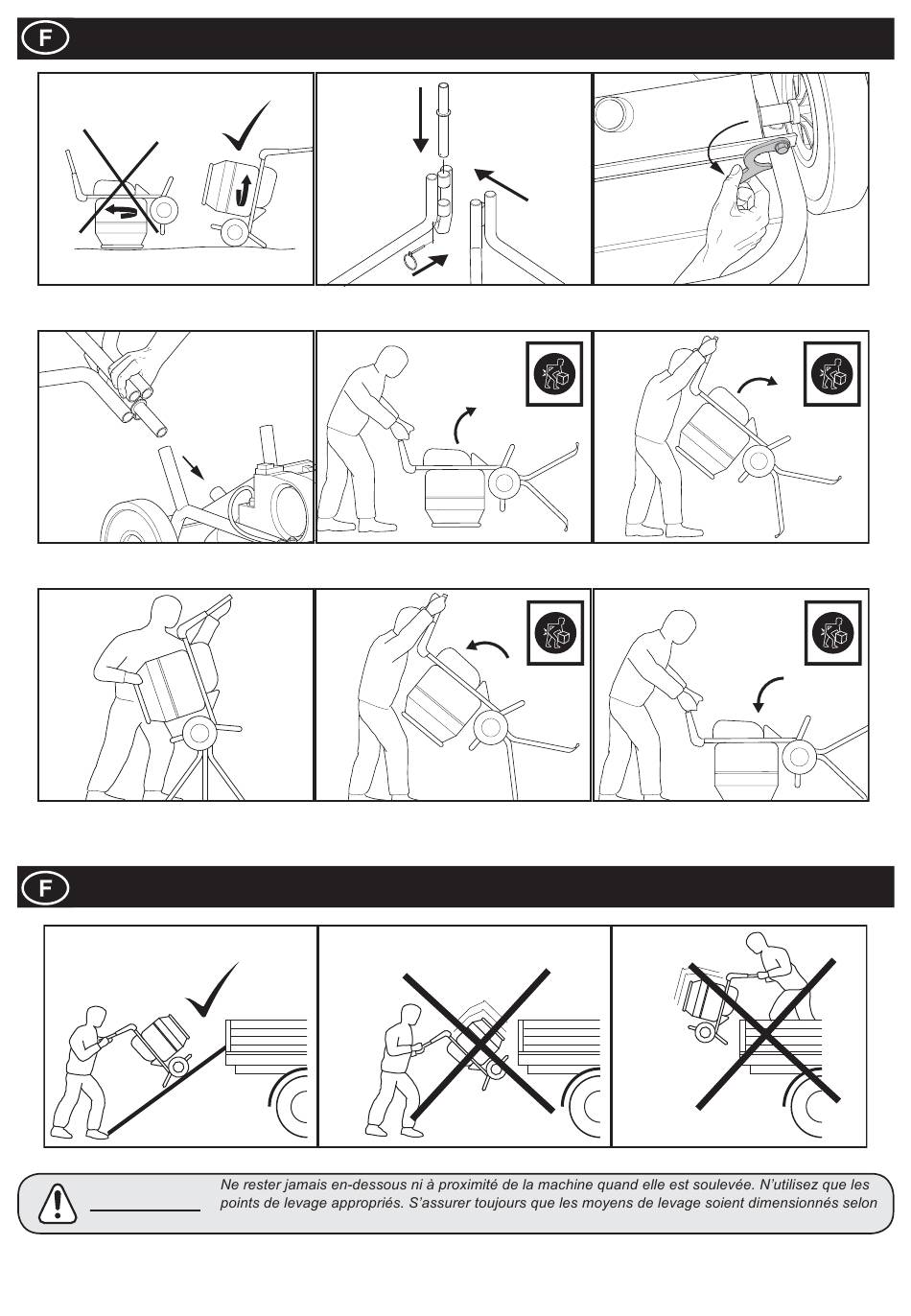 F

F

Ne rester jamais en-dessous ni à proximité de la machine quand elle est soulevée. N'utilisez que les points de levage appropriés. S'assurer toujours que les moyens de levage soient dimensionnés selon