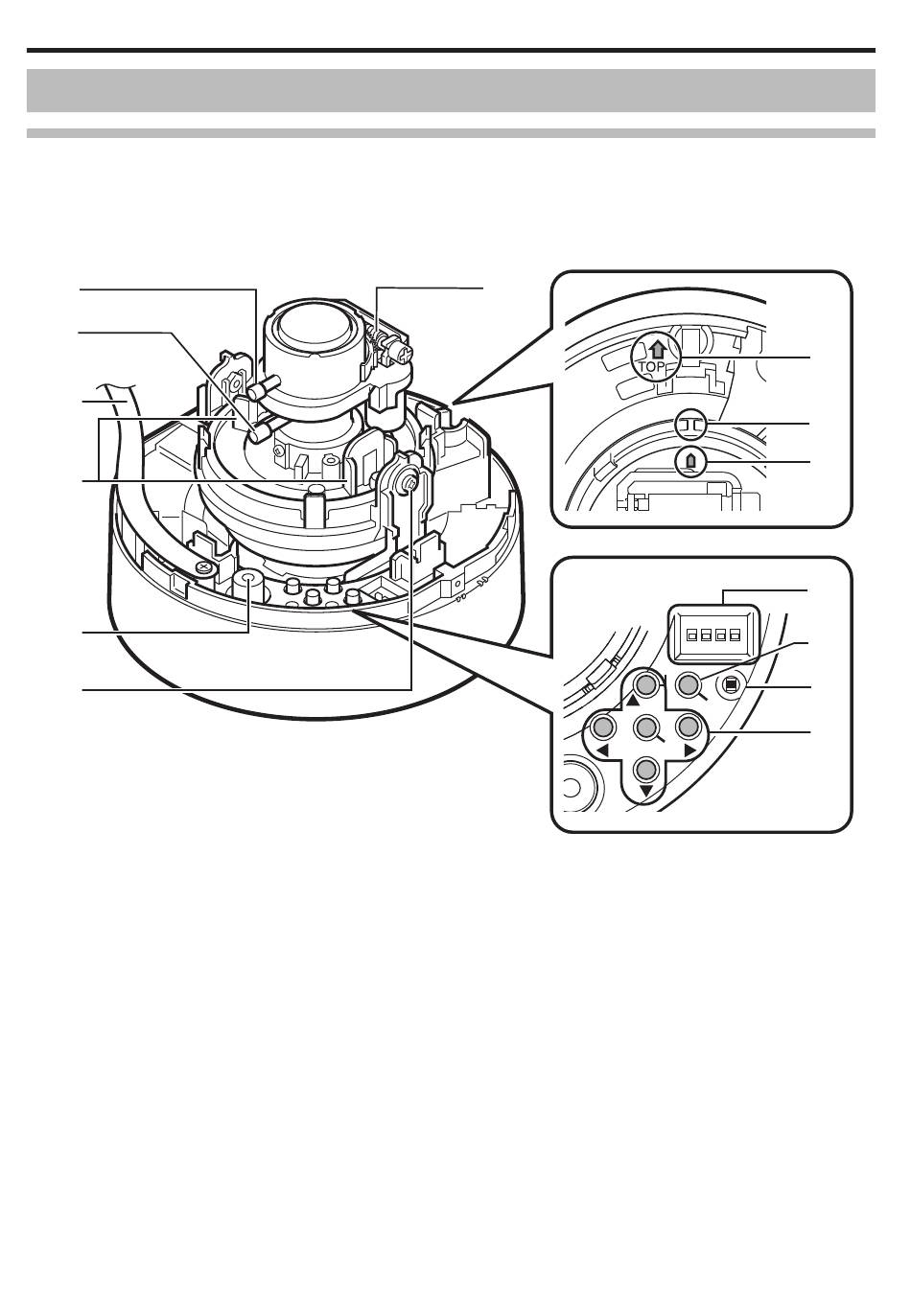 TOP