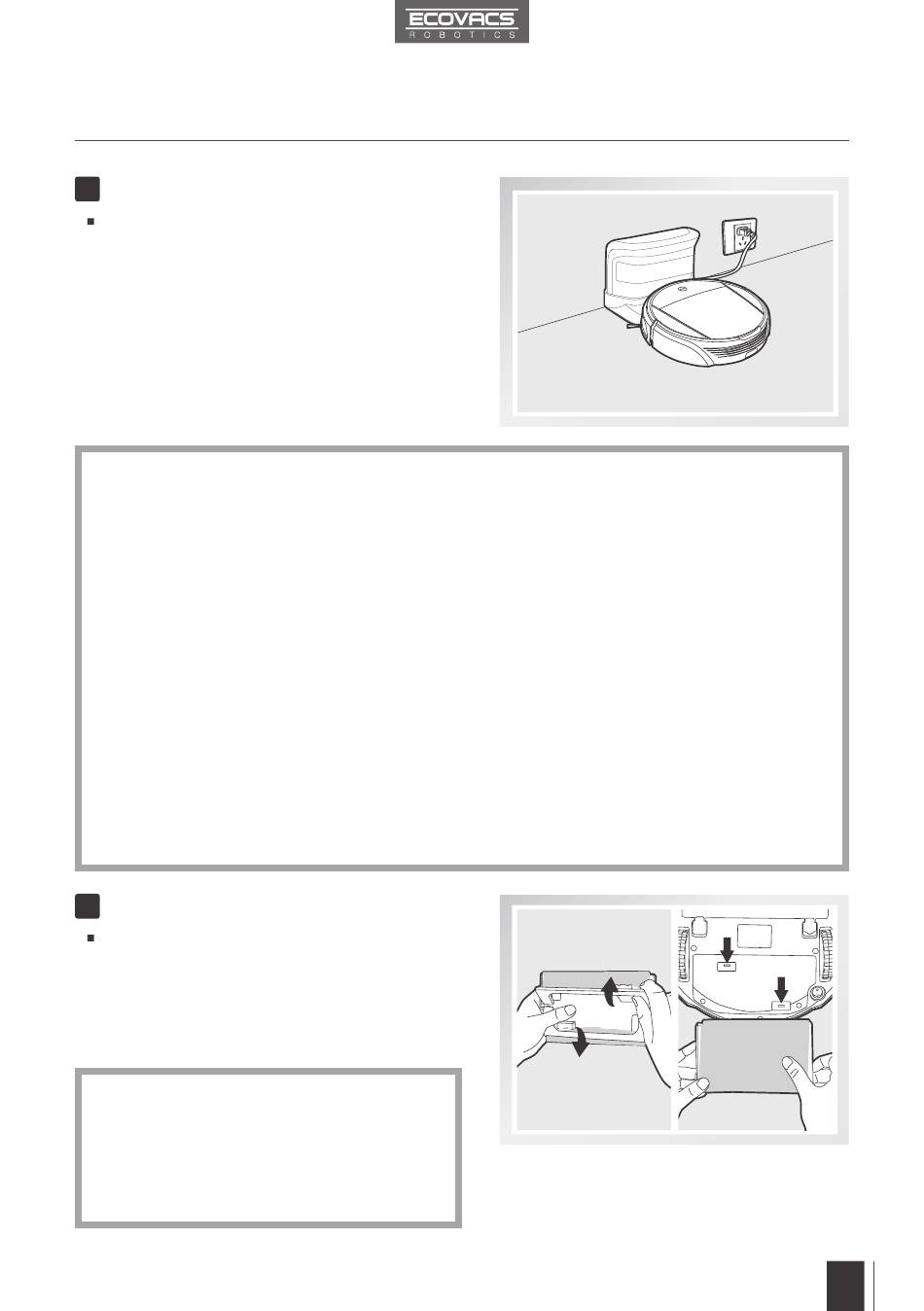 ECOVACS
ROBOTICS