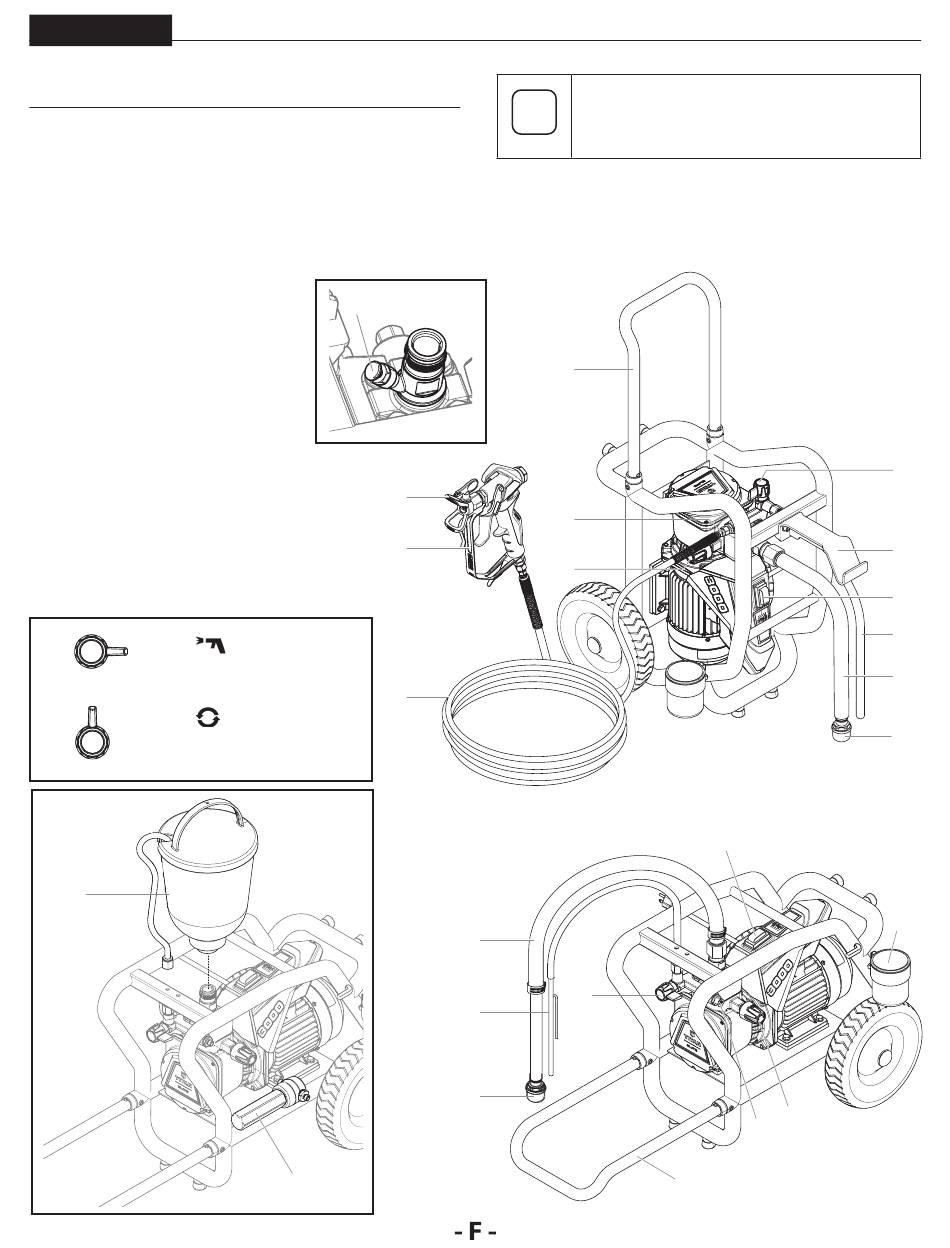 - F -