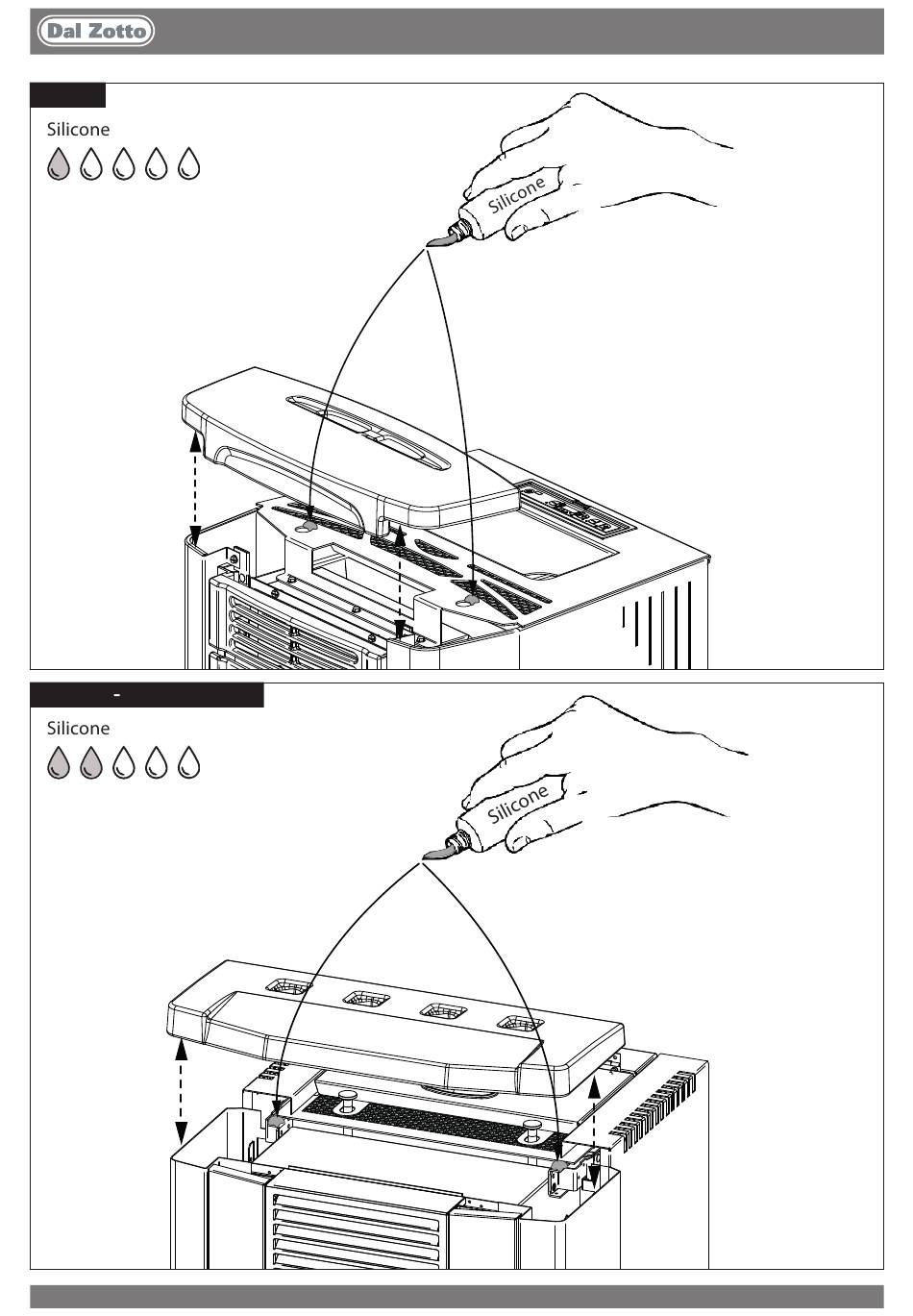 Dal Zotto

Silicone

Silicone

-

Silicone

Silicone