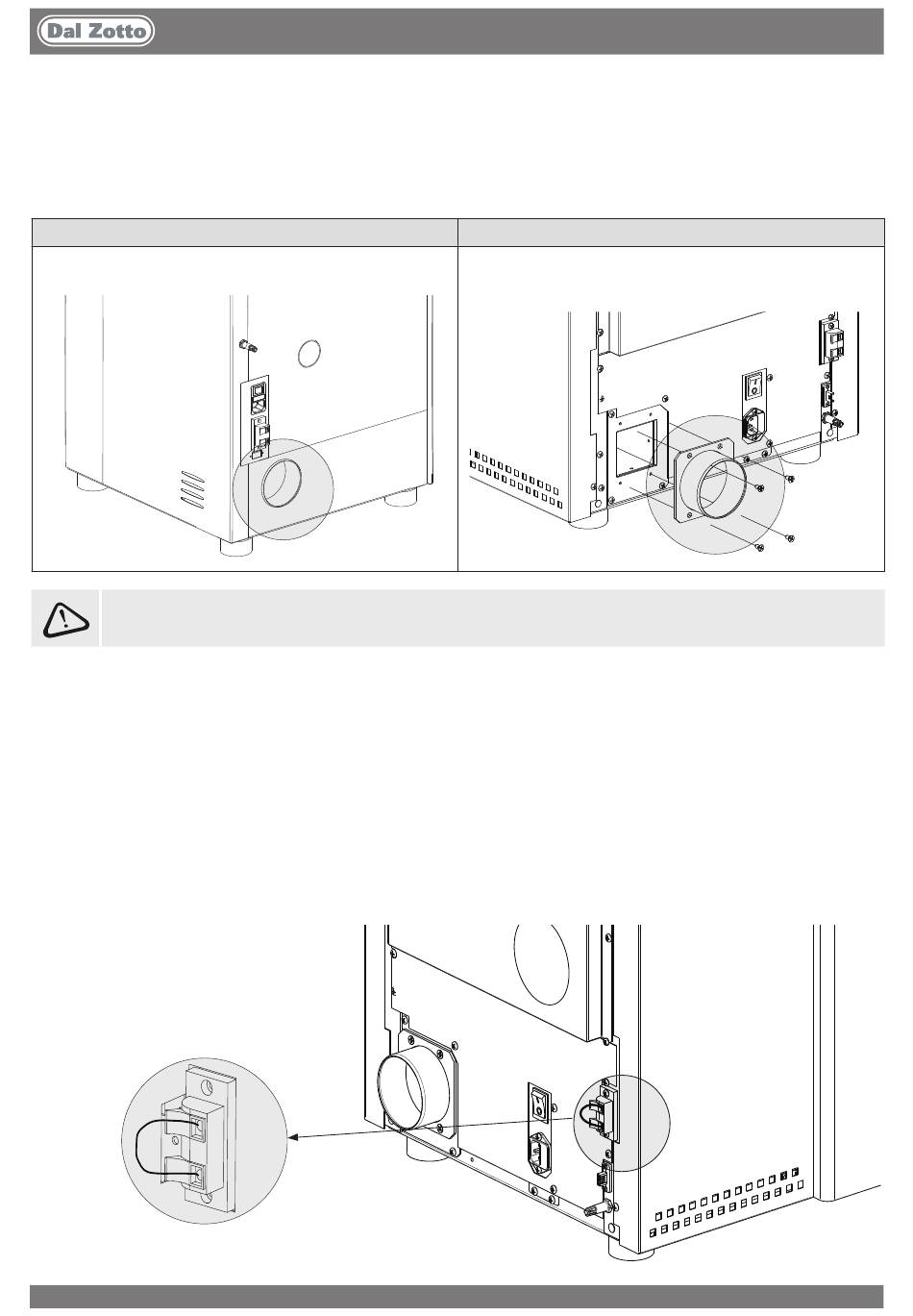 Dal Zotto