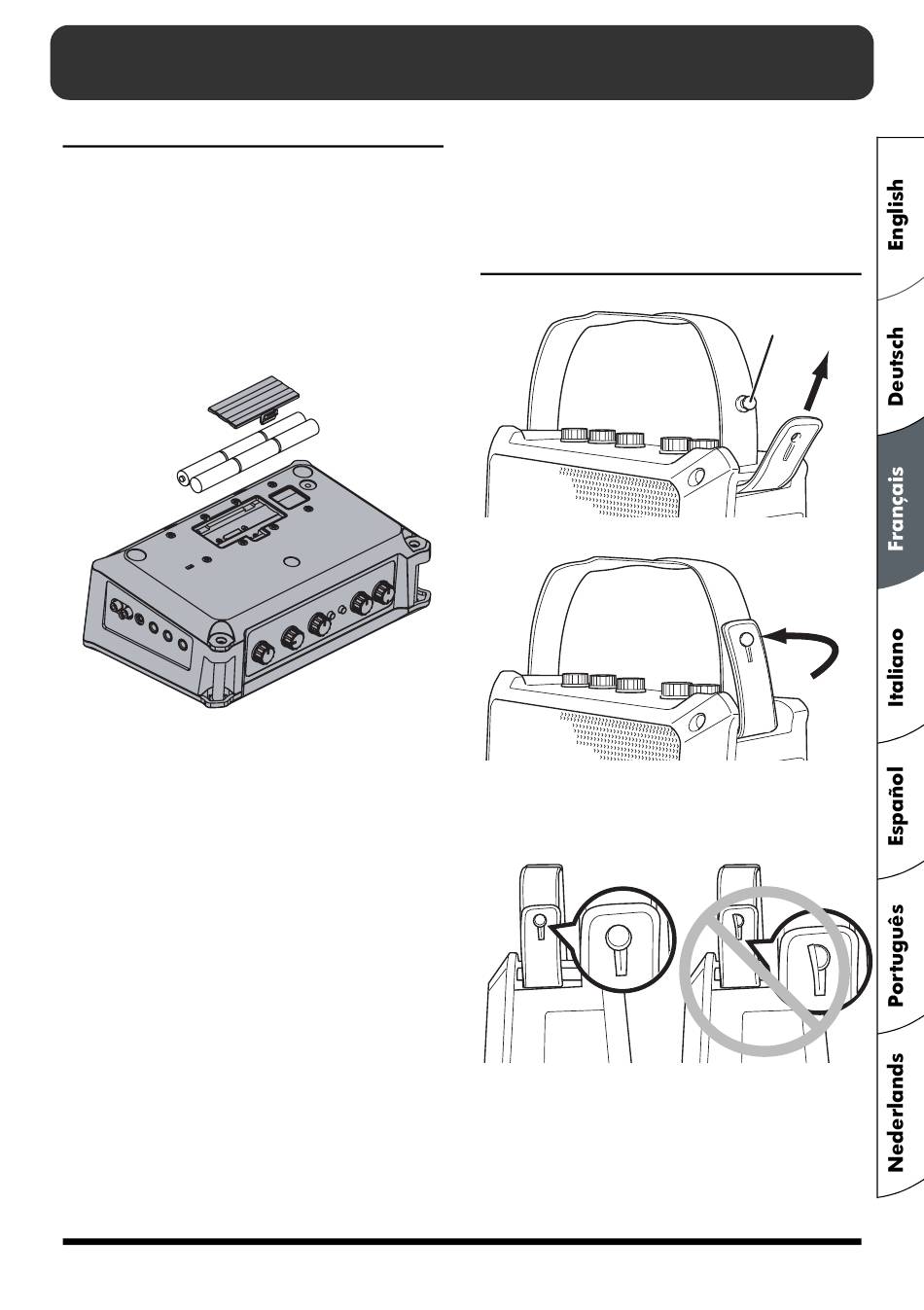 English

Deutsch

Français

Italiano

Español

Português

Nederlands