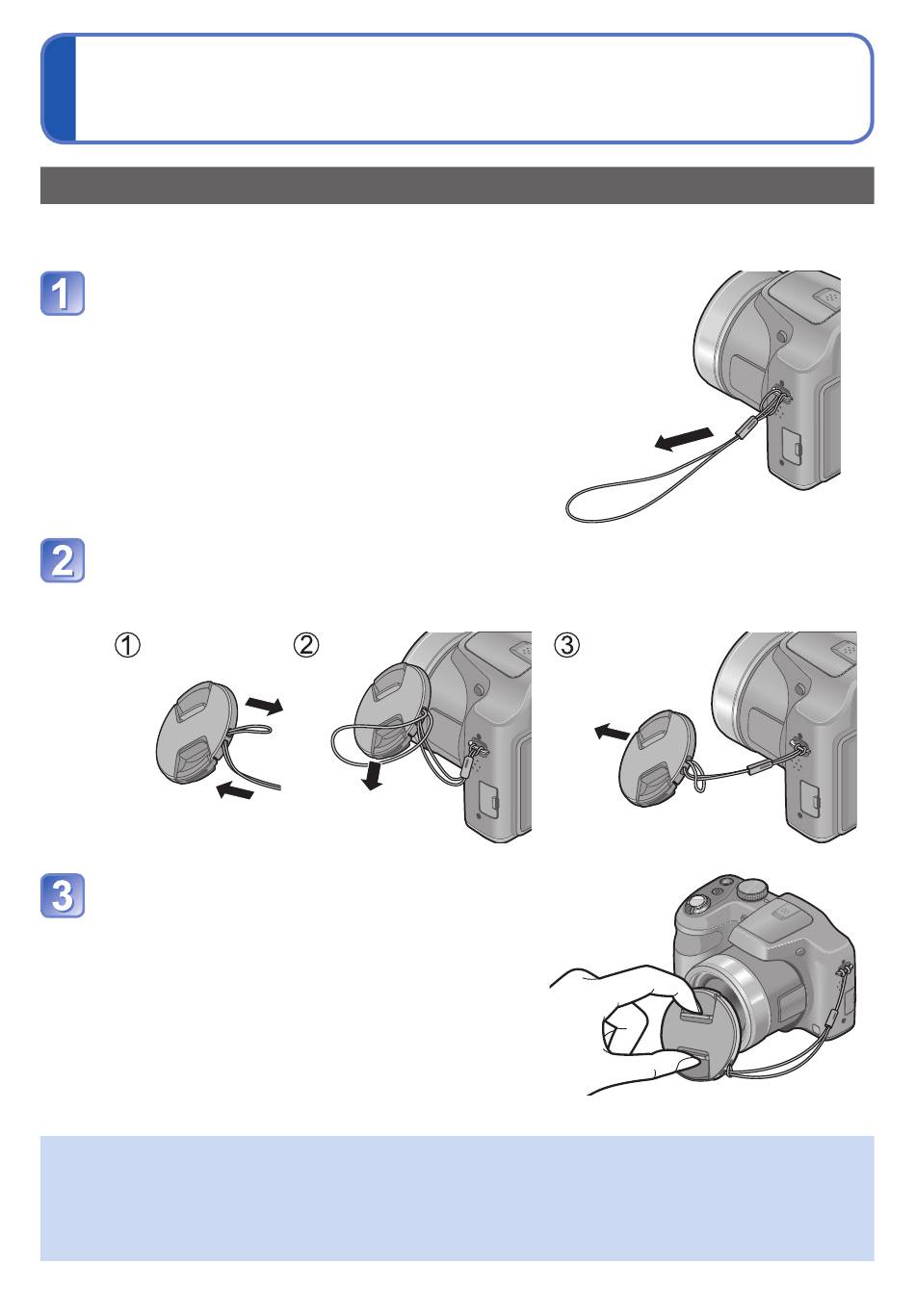 1

2

①

②

③

3