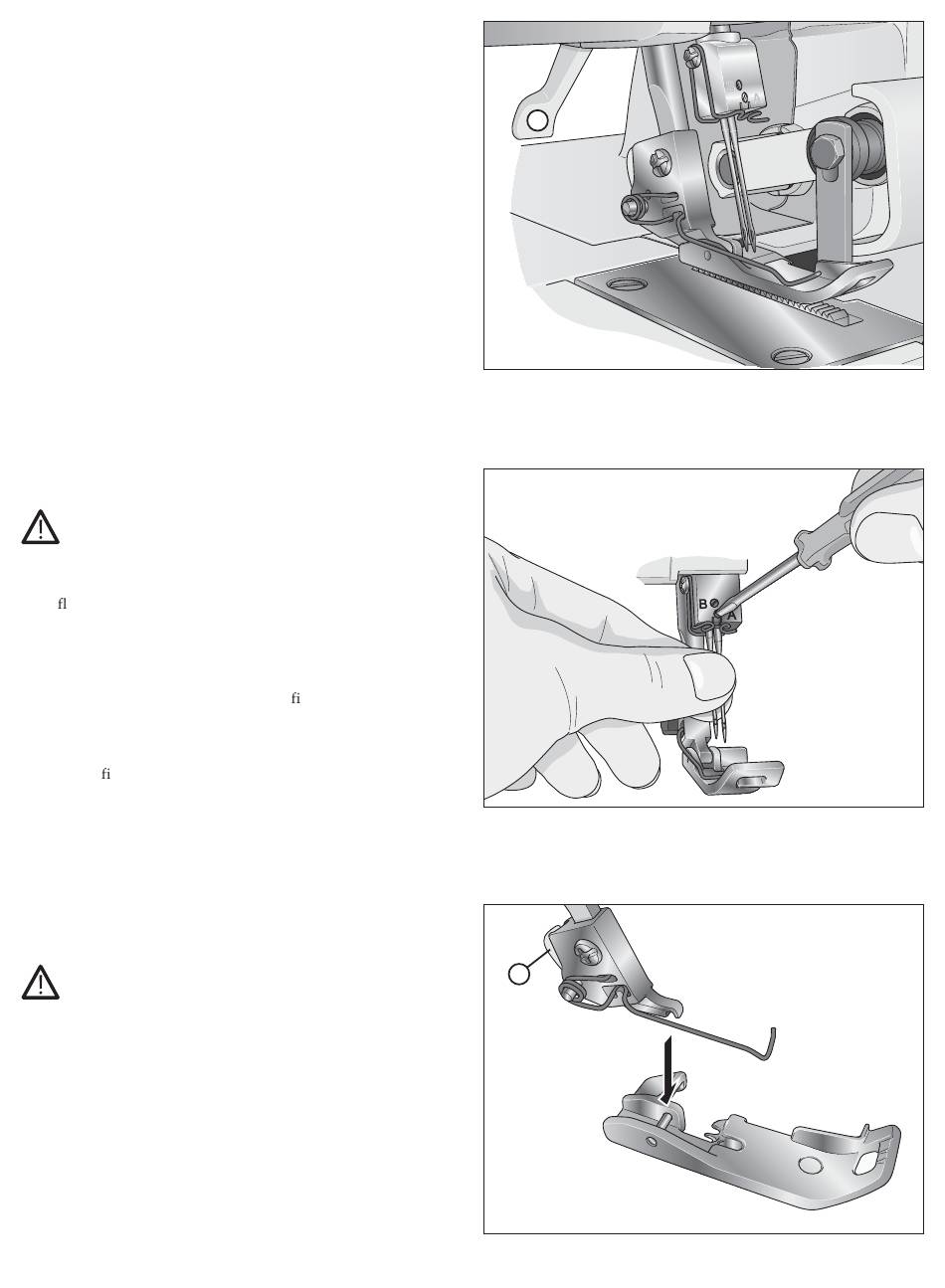 fl

fi

fi

B

A