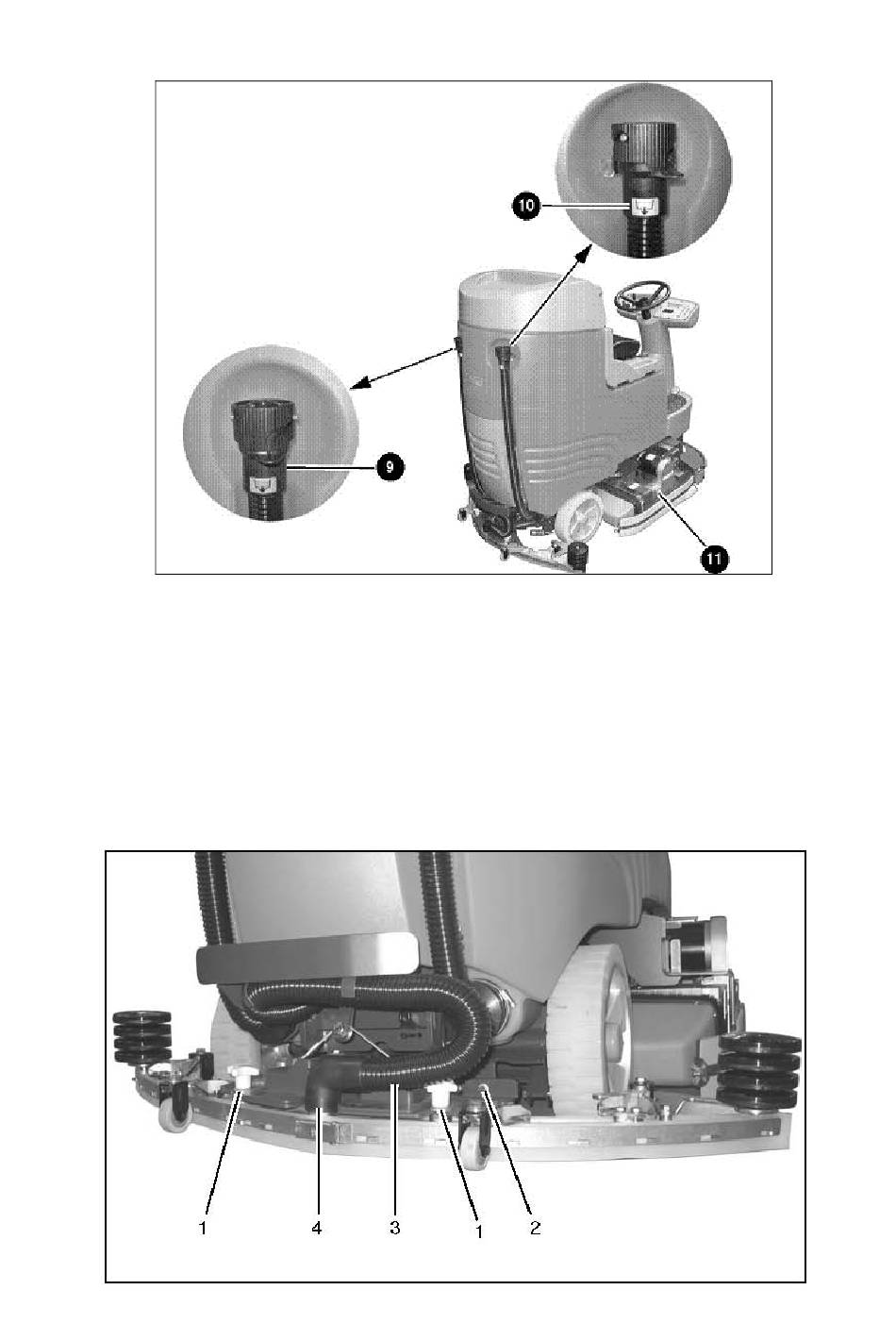 10

9

11

1
4
3
1
2