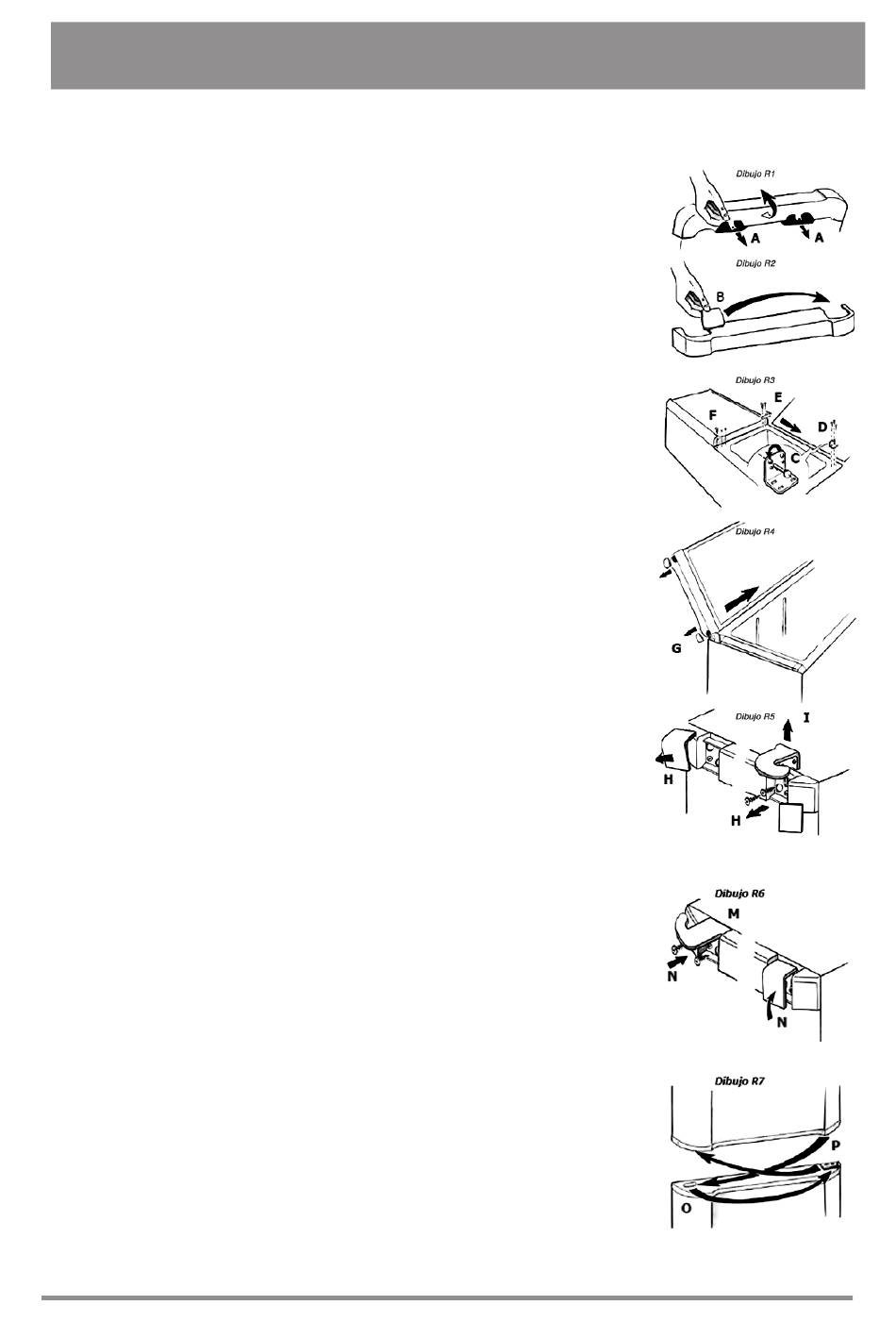 Dibujo R1

A

A

Dibujo R2

B

Dibujo R3

E

F

D

C

Dibujo R4

G

Dibujo R5

I

H

H

Dibujo R6

M

N

N

Dibujo R7

P

O