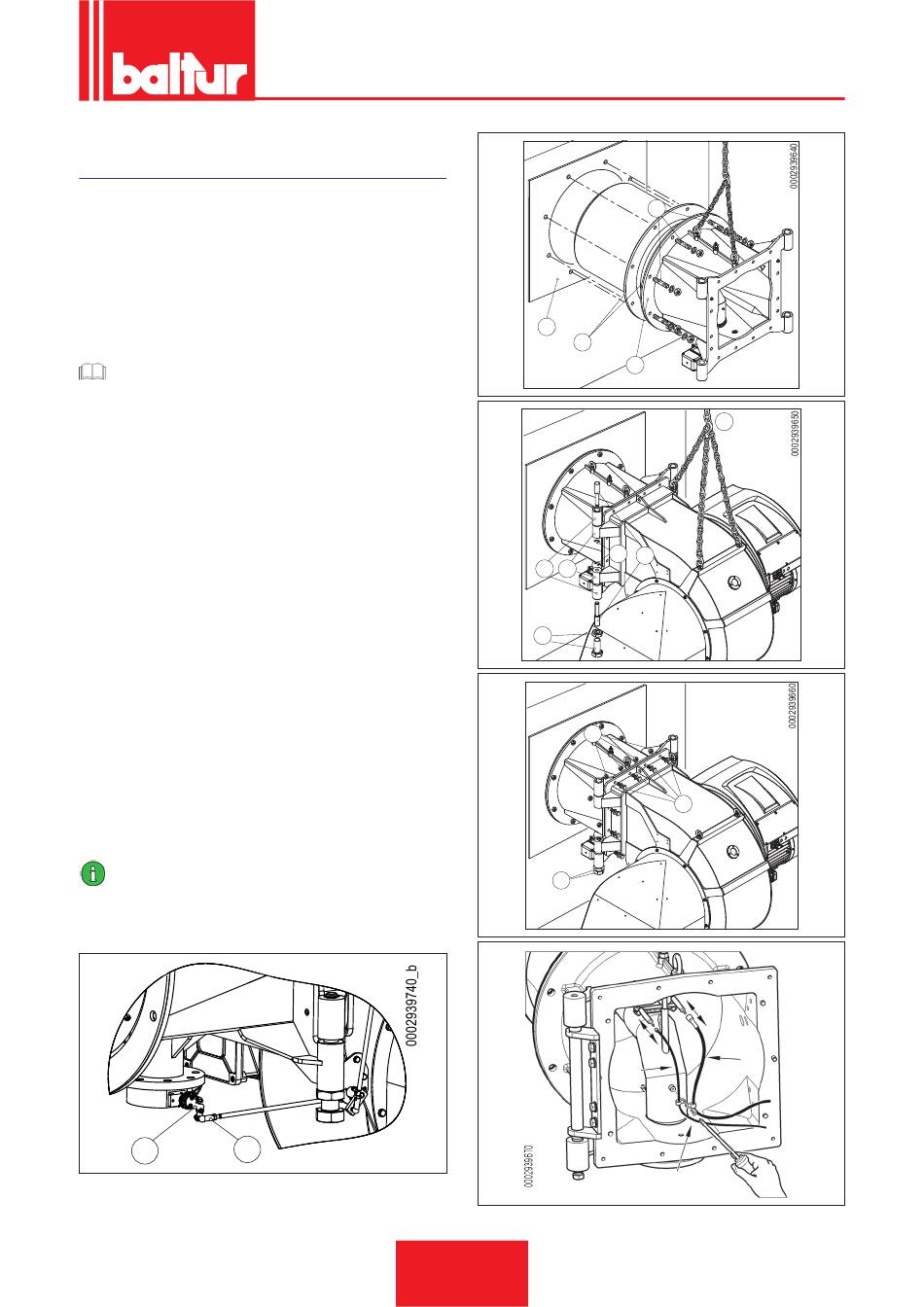 baltur

0002939640

0002939650

0002939660

0002939740_b

0002939670