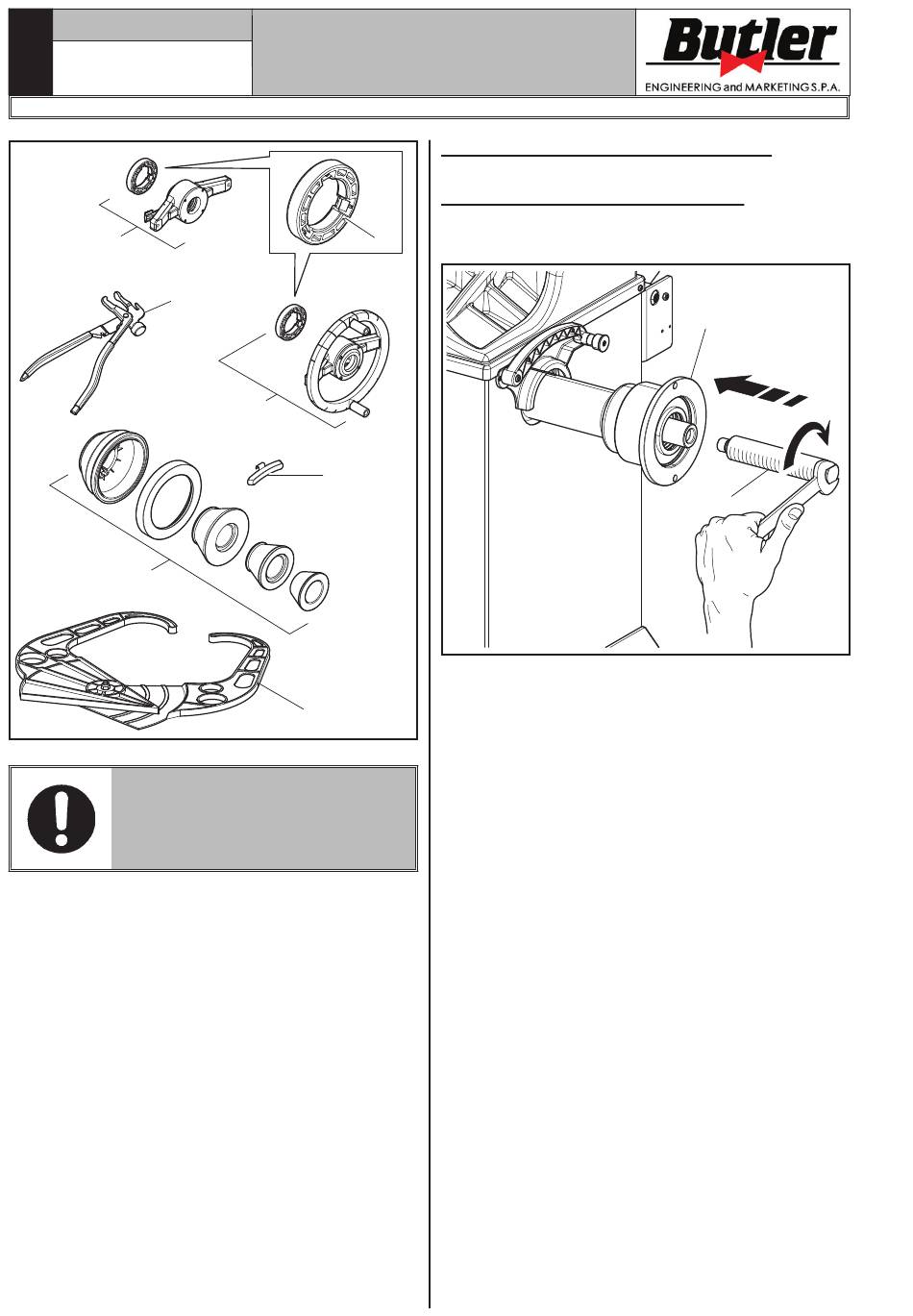 Butler
ENGINEERING and MARKETING S.P.A.