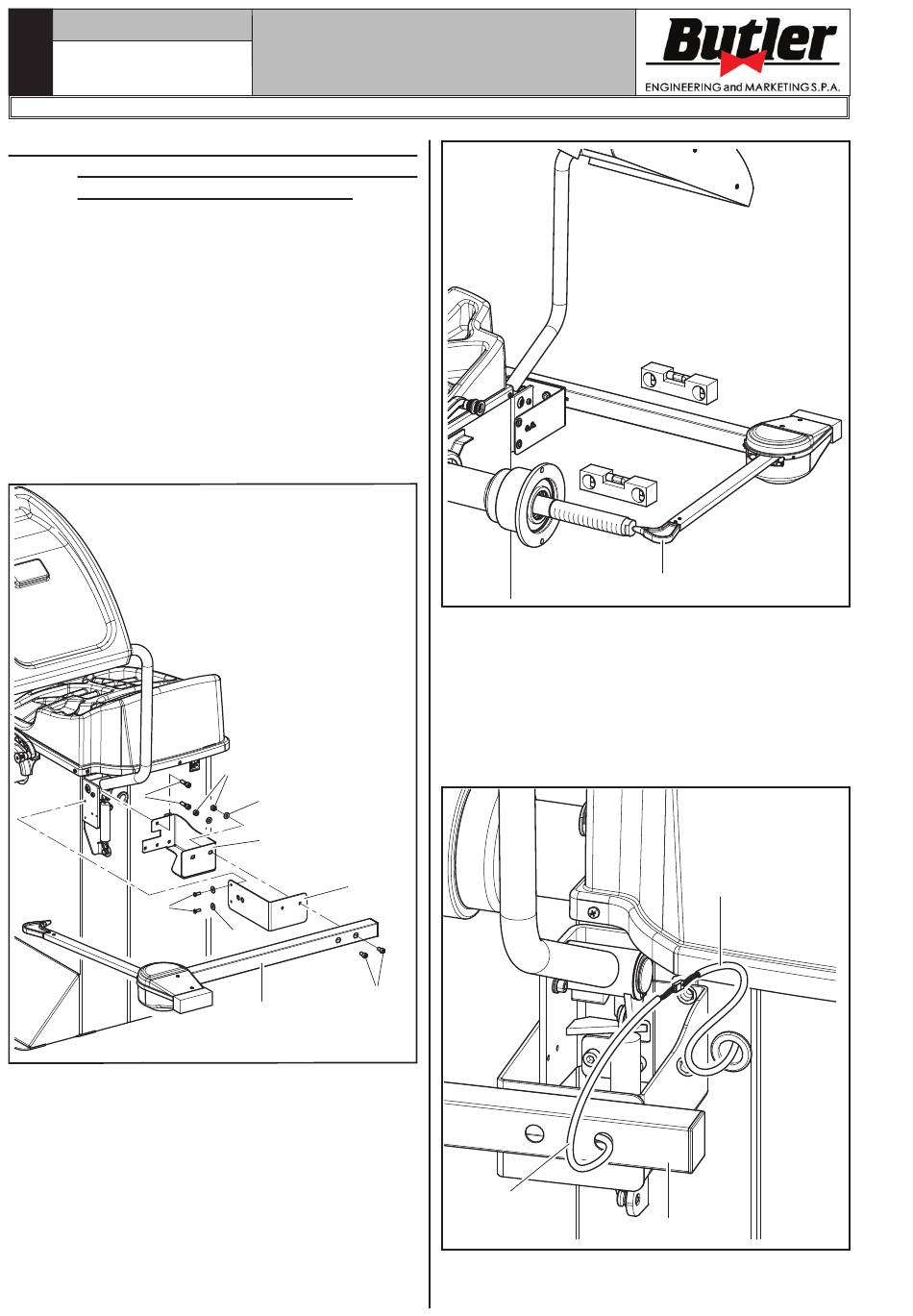 Butler

ENGINEERING and MARKETING S.P.A.