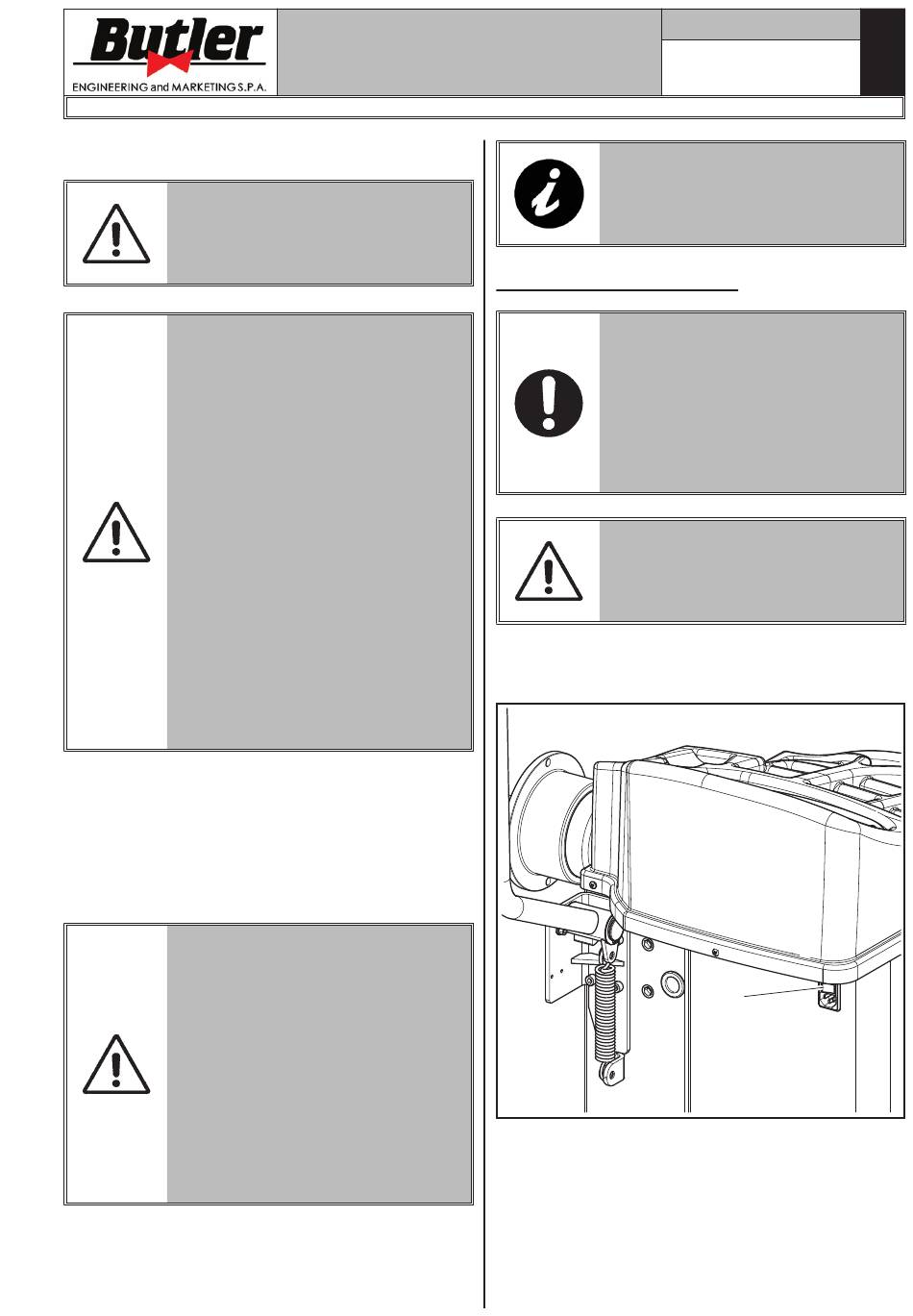 Butler
ENGINEERING and MARKETING S.P.A.