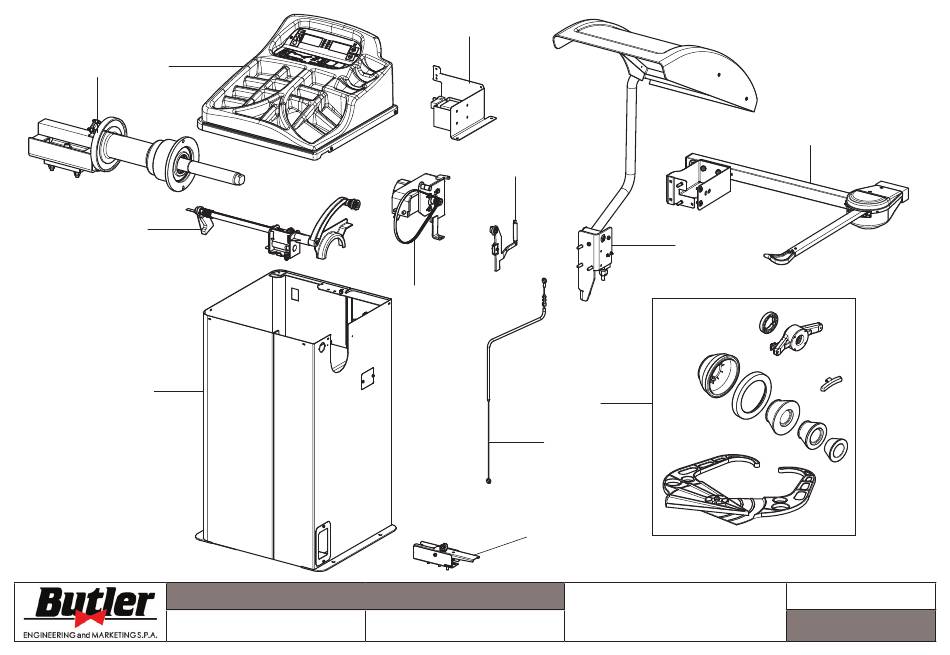 Butler
ENGINEERING and MARKETING S.P.A.