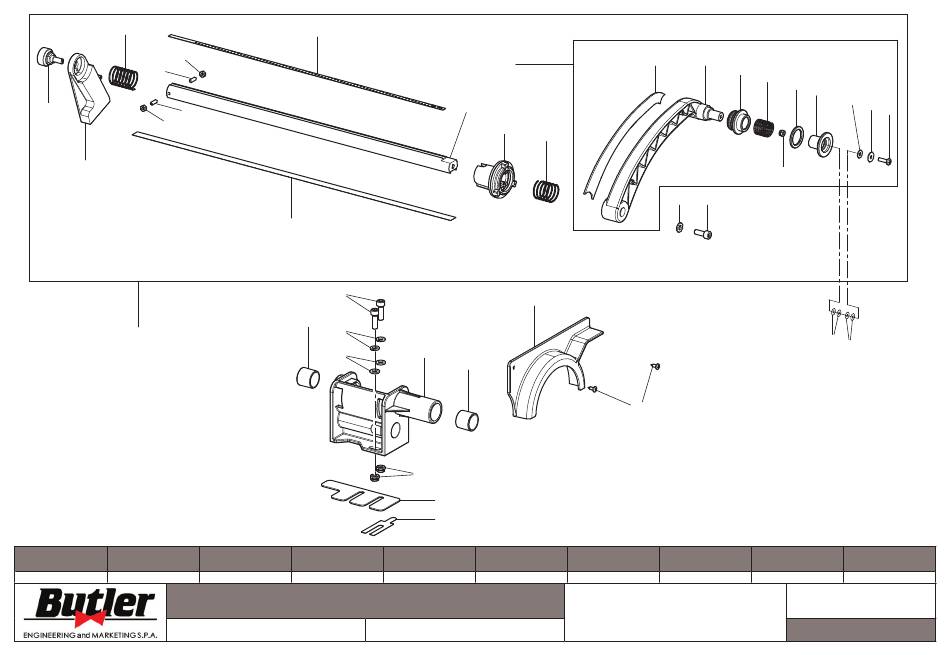 Butler
ENGINEERING and MARKETING S.P.A.