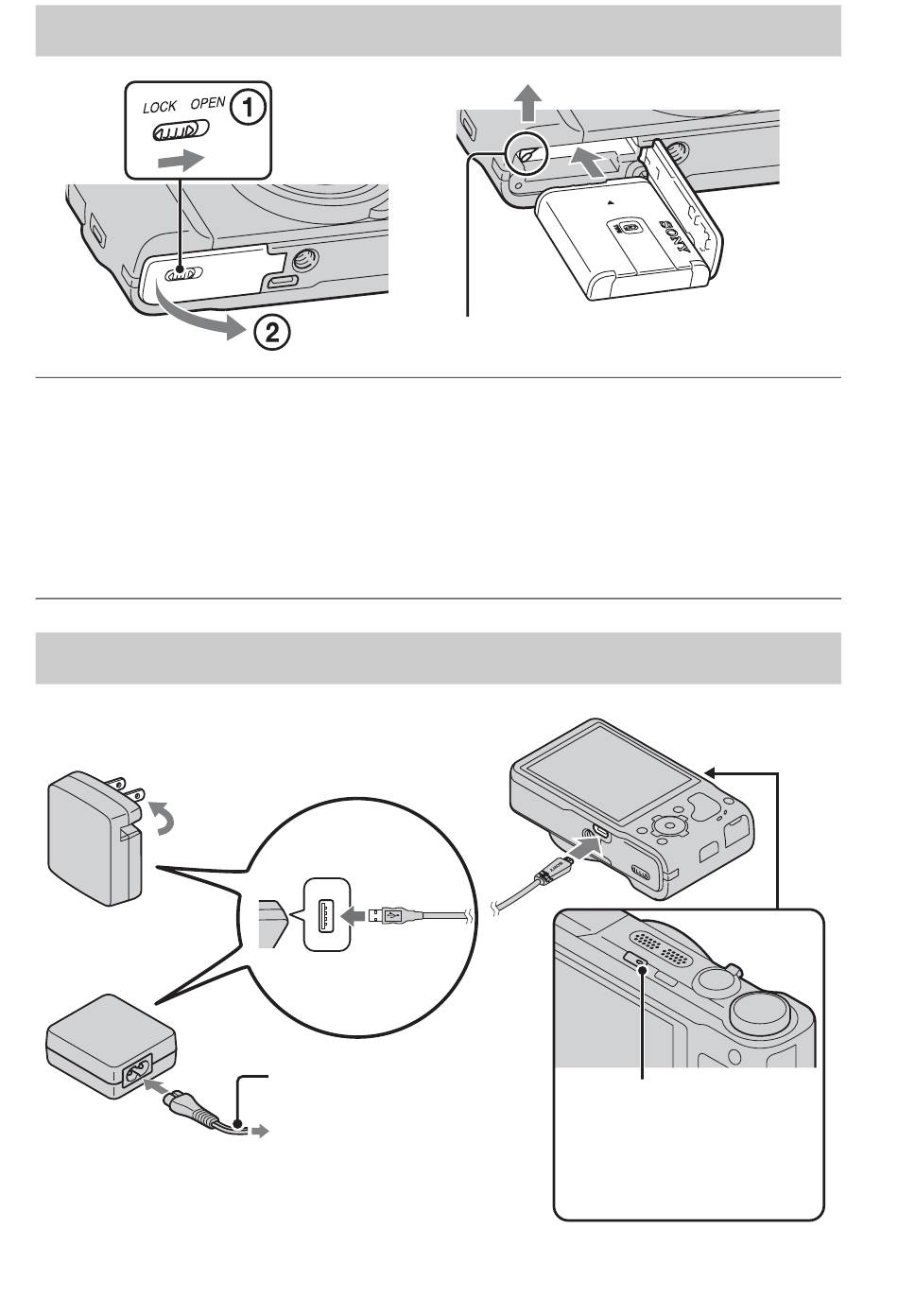 LOCK OPEN

①

②

SONY