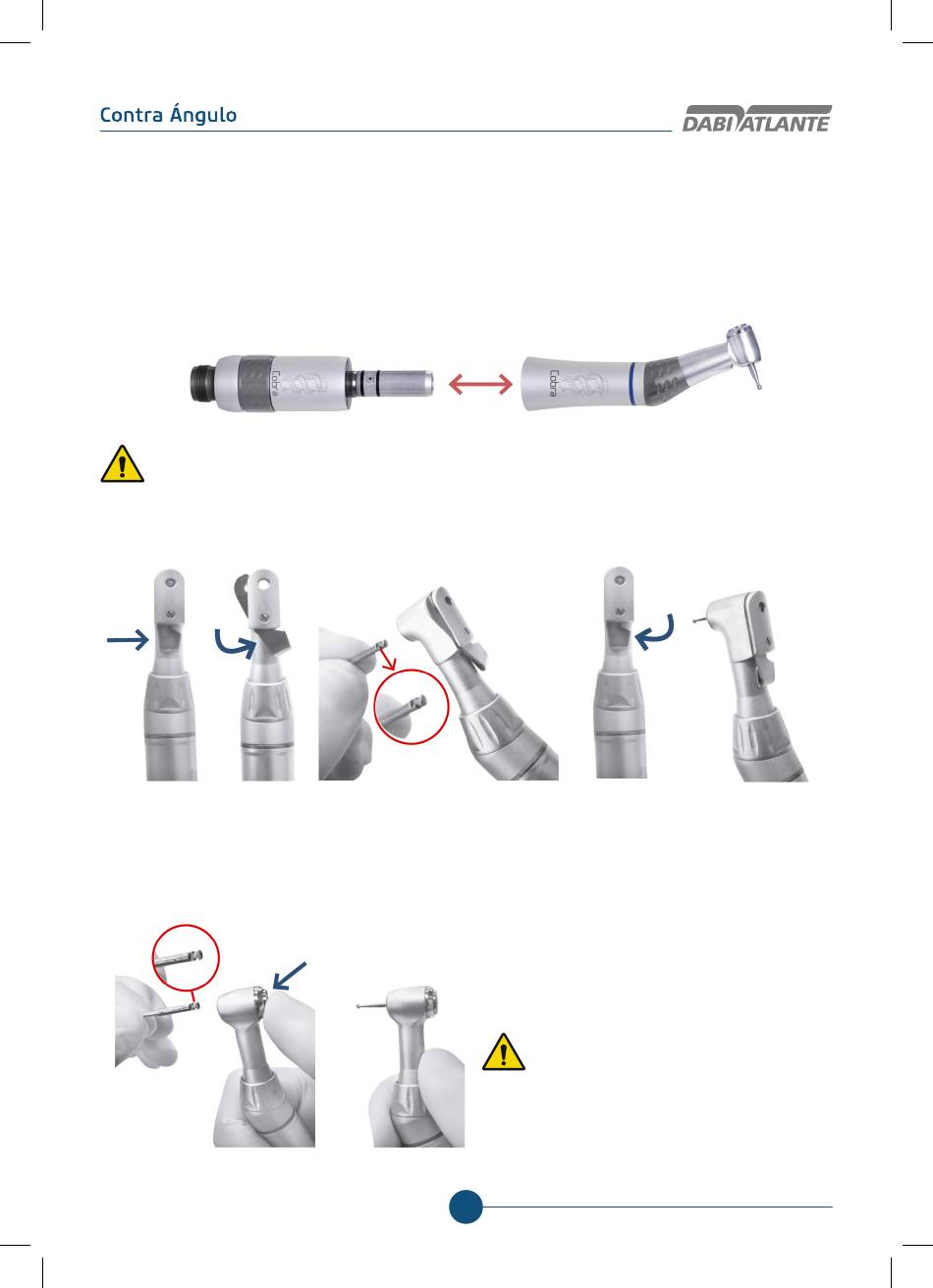 Contra Ângulo

DABI ATLANTE

Cobra

Cobra