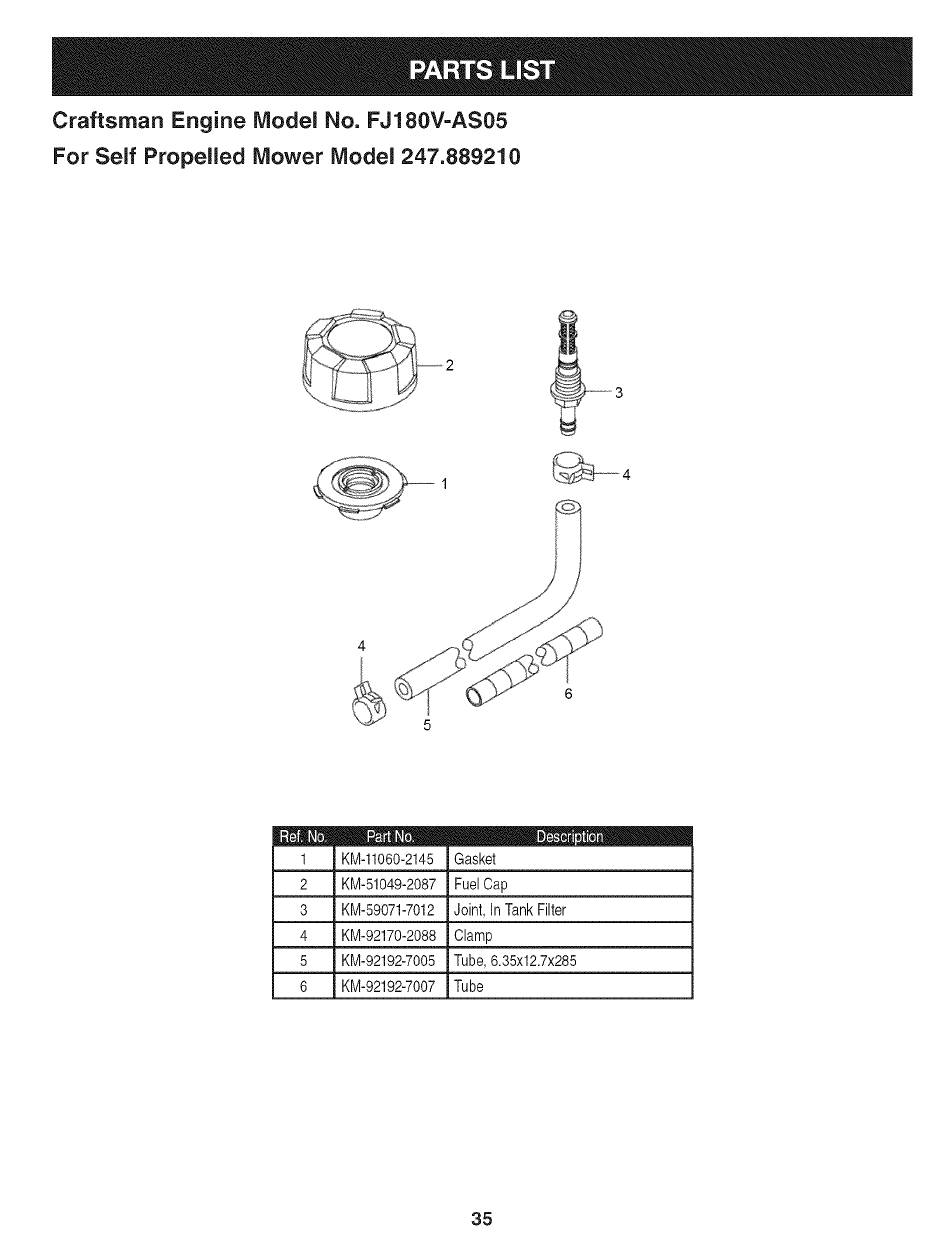 PARTS LIST

Craftsman Engine Model No. FJ180V-AS05

For Self Propelled Mower Model 247.889210

2

3

1

4

4

6

5

| Ref. No. | Part No. | Description |
|---|---|---|
| 1 | KM-11060-2145 | Gasket |
| 2 | KM-51049-2087 | Fuel Cap |
| 3 | KM-59071-7012 | Joint, In Tank Filter |
| 4 | KM-92170-2088 | Clamp |
| 5 | KM-92192-7005 | Tube, 6.35x12.7x285 |
| 6 | KM-92192-7007 | Tube |

35