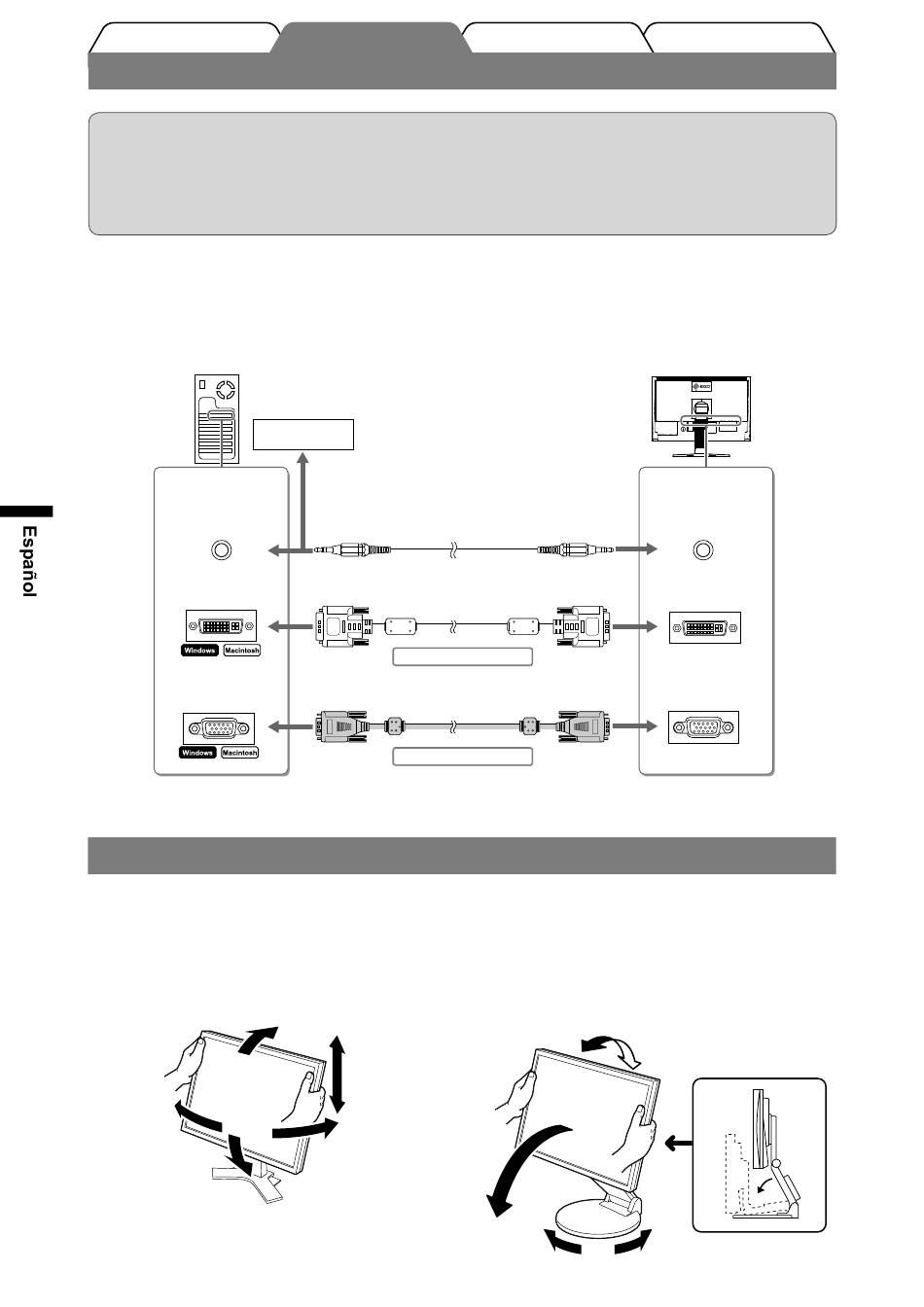 Español

Windows Macintosh

Windows Macintosh