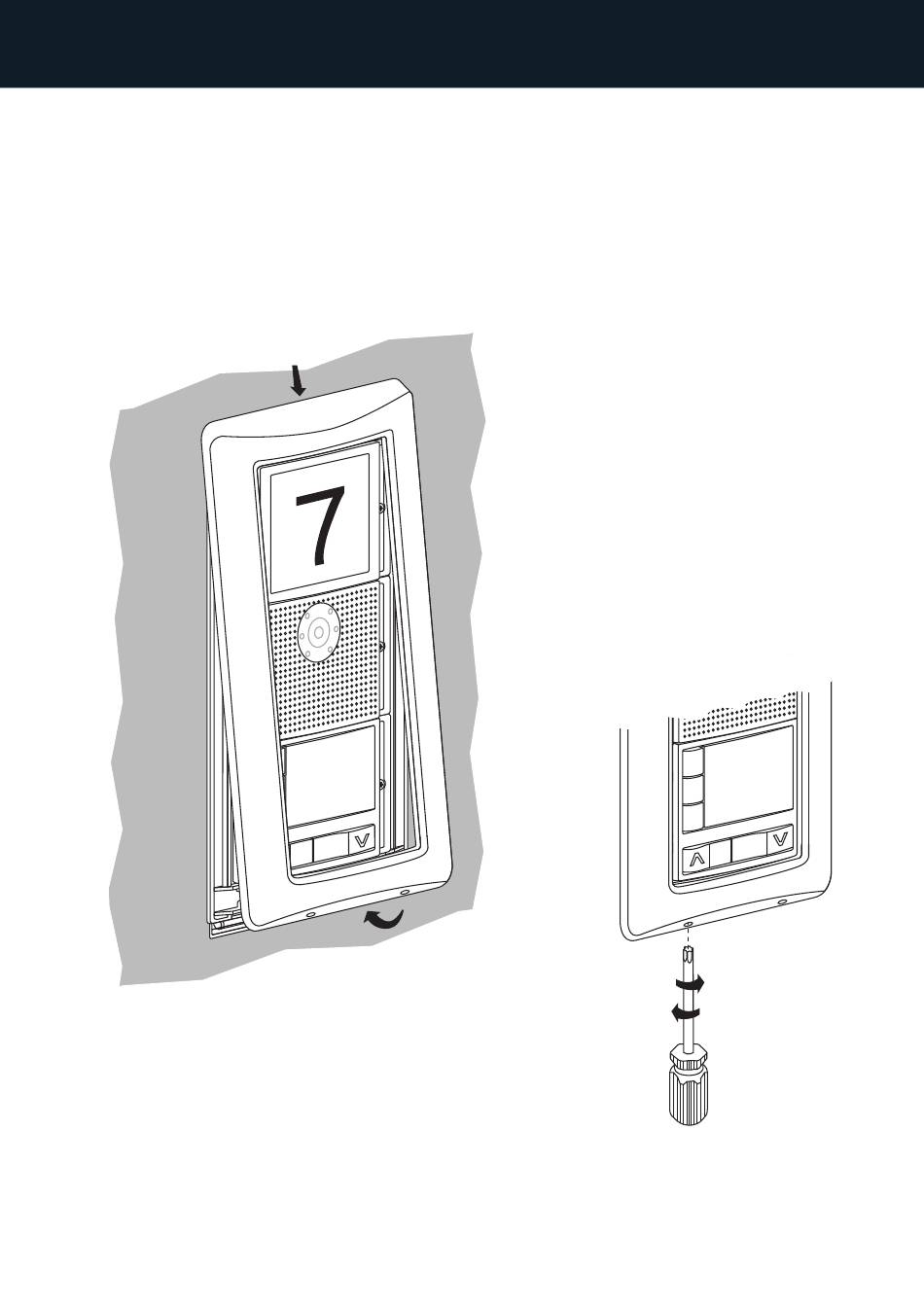 7