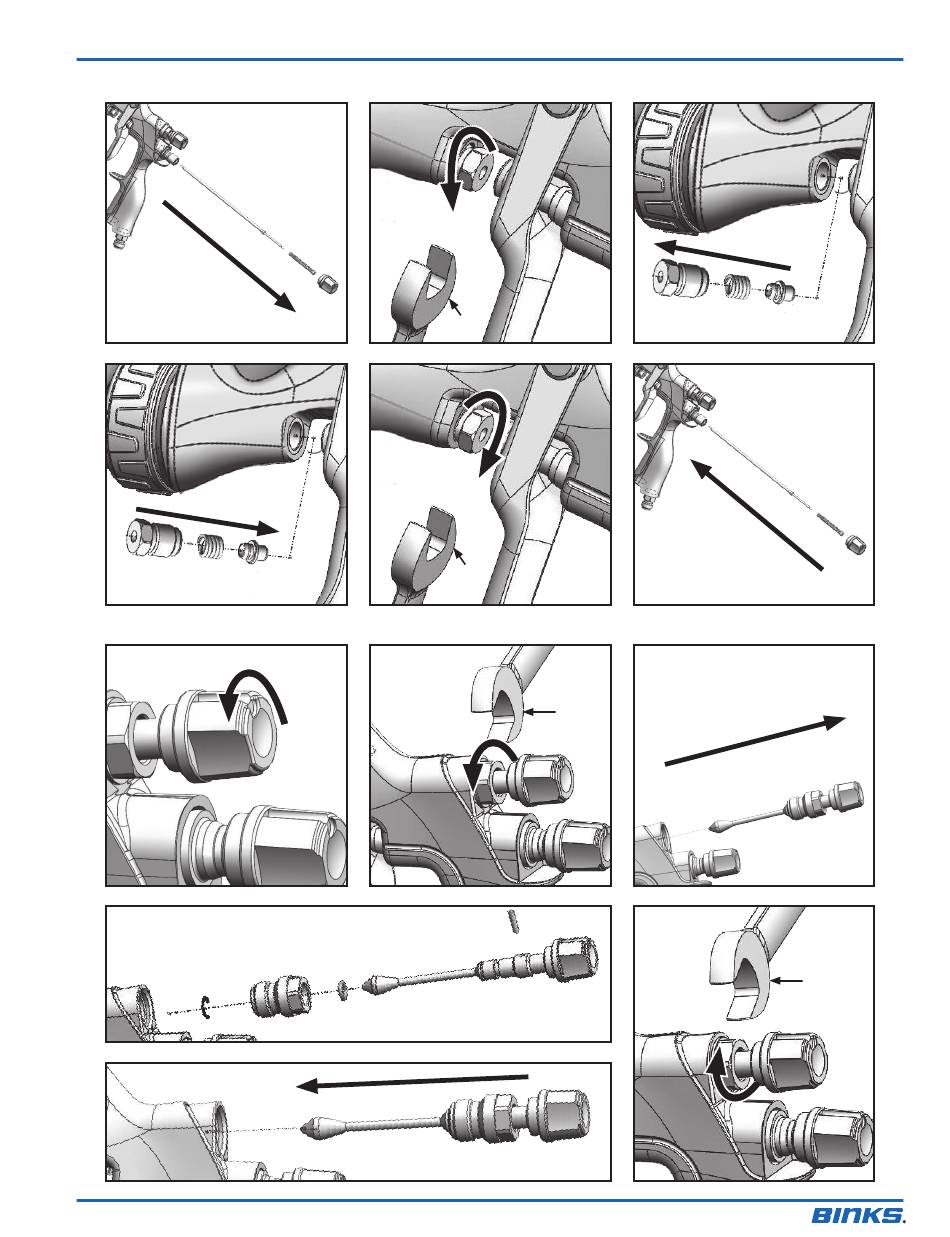 BINKS.