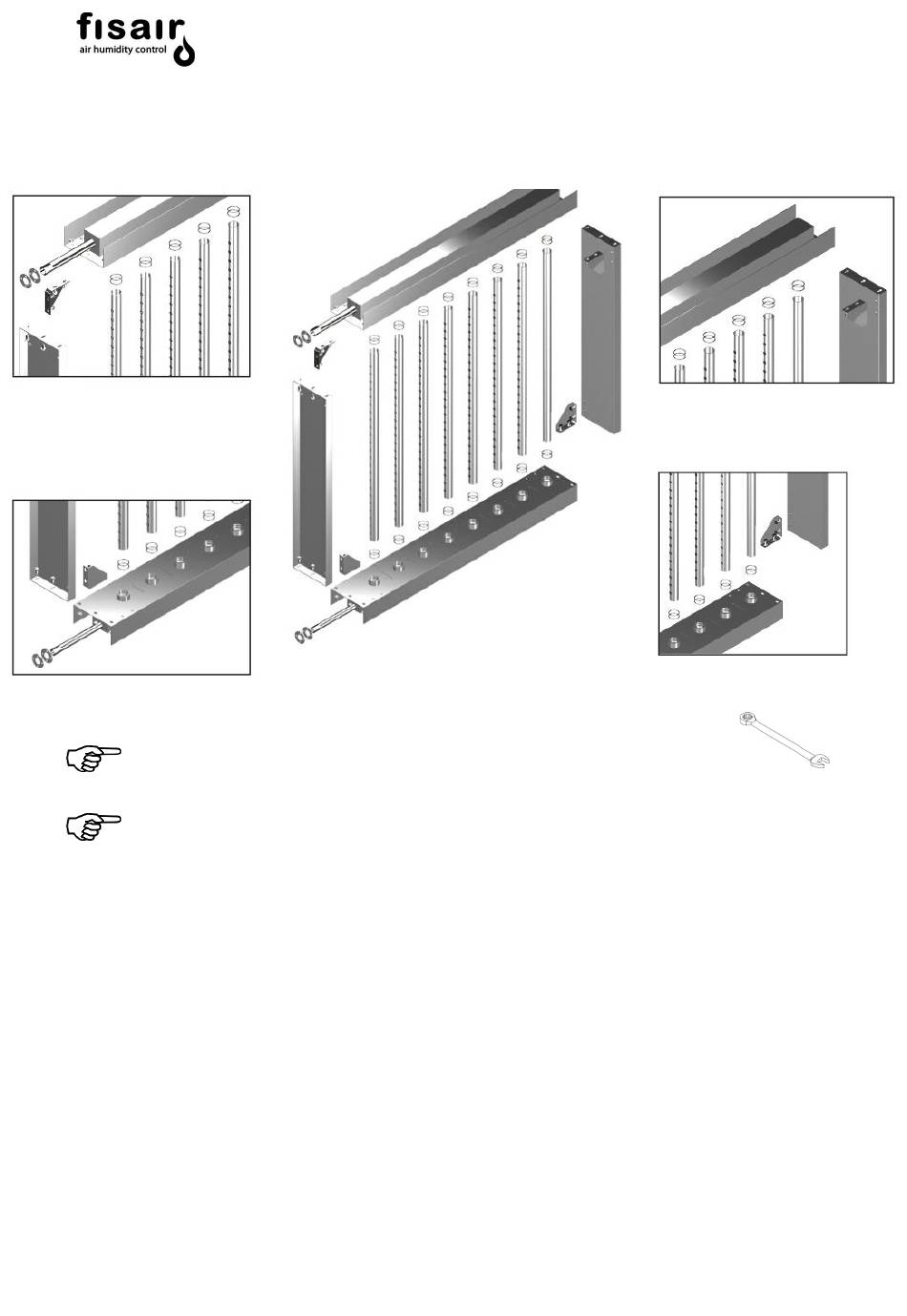 fisair
air humidity control