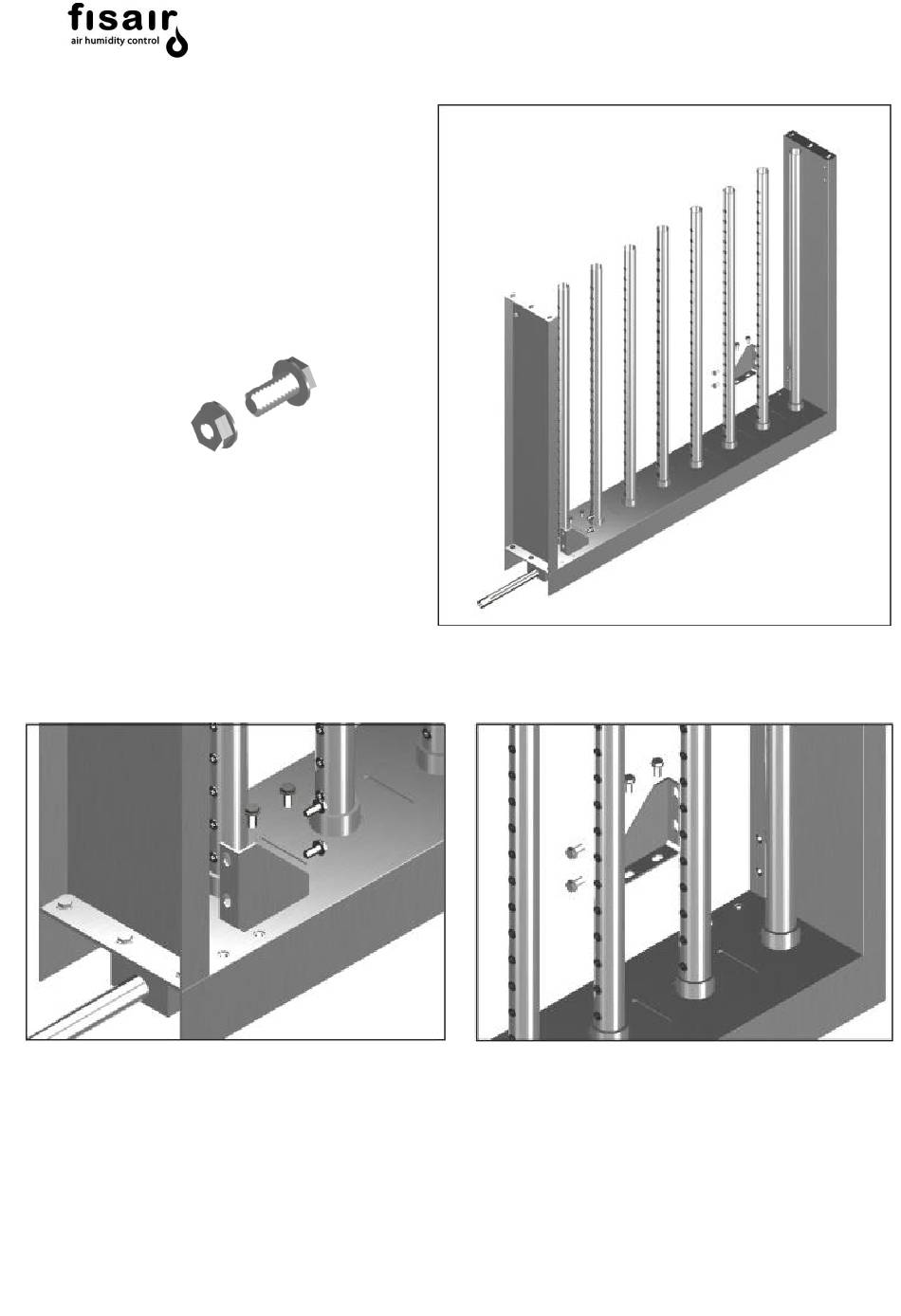 fisair
air humidity control